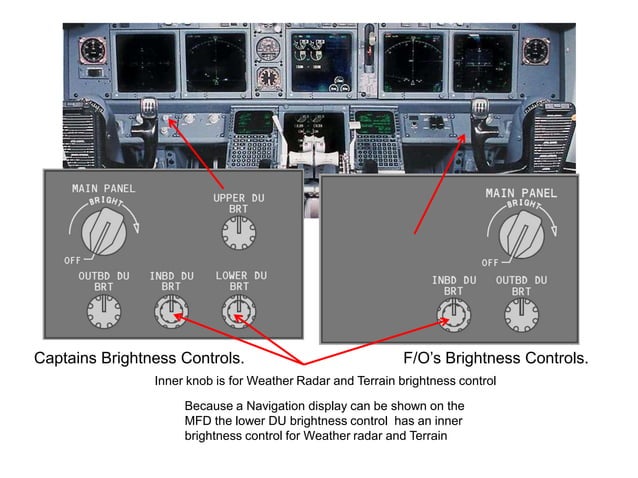 MAIN PANEL
BRIGHT
OFF

UPPER DU
BRT

OUTBD DU
BRT

INBD DU
BRT

LOWER DU
BRT

MAIN PANEL
BRIGHT
OFF

INBD DU
BRT

OUTBD DU
BRT

Captains Brightness Controls.

F/O's Brightness Controls.

Inner knob is for Weather Radar and Terrain brightness control

Because a Navigation display can be shown on the MFD the lower DU brightness control has an inner brightness control for Weather radar and Terrain