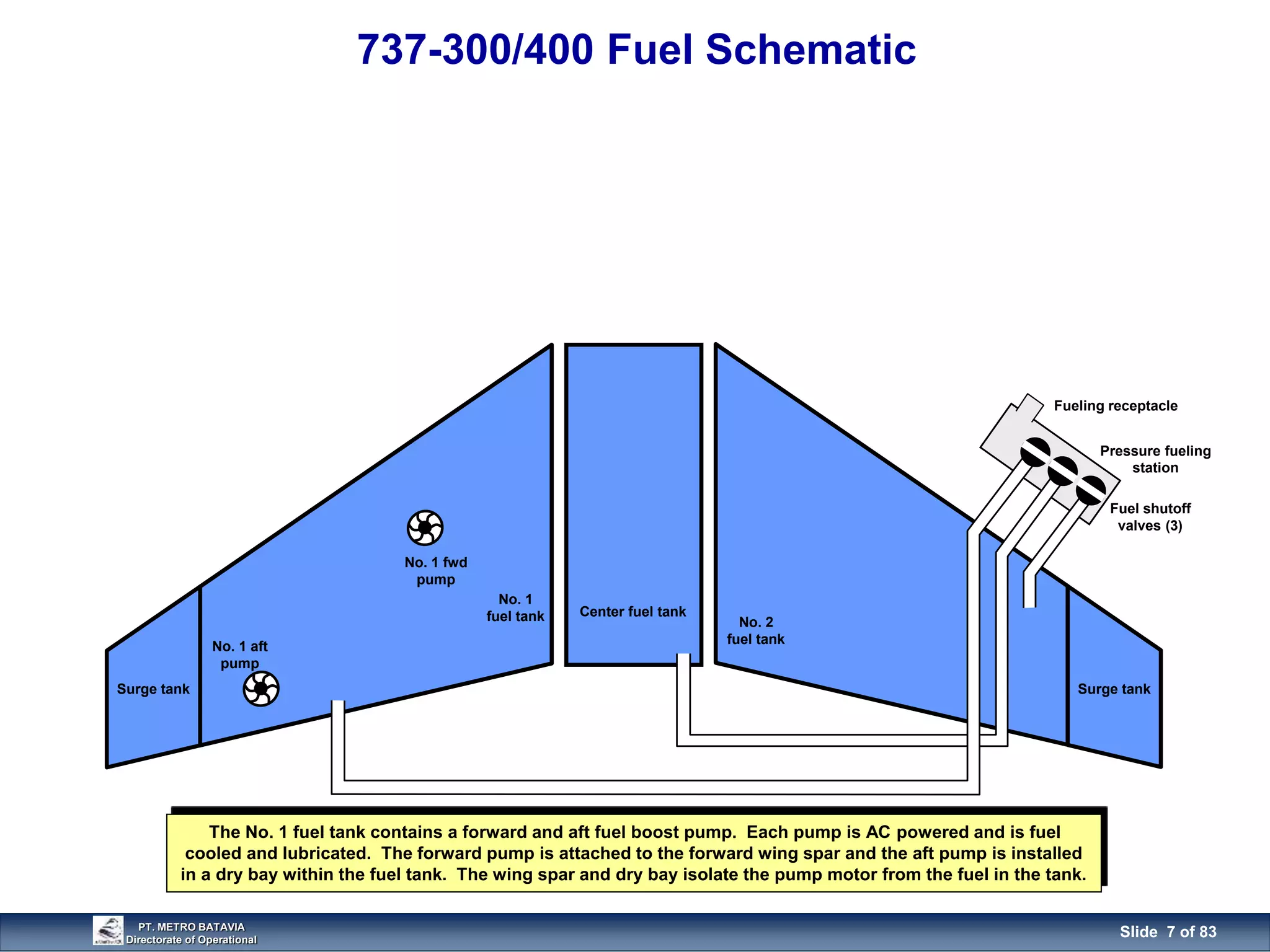 737-300/400 Fuel Schematic

Fueling receptacle

Pressure fueling station

Fuel shutoff valves (3)

No. 1 fwd pump

No. 1 fuel tank

Center fuel tank

No. 2 fuel tank

No. 1 aft pump

Surge tank

Surge tank

The No. 1 fuel tank contains a forward and aft fuel boost pump. Each pump is AC powered and is fuel cooled and lubricated. The forward pump is attached to the forward wing spar and the aft pump is installed in a dry bay within the fuel tank. The wing spar and dry bay isolate the pump motor from the fuel in the tank.

PT. METRO BATAVIA
Directorate of Operational

Slide 7 of 83