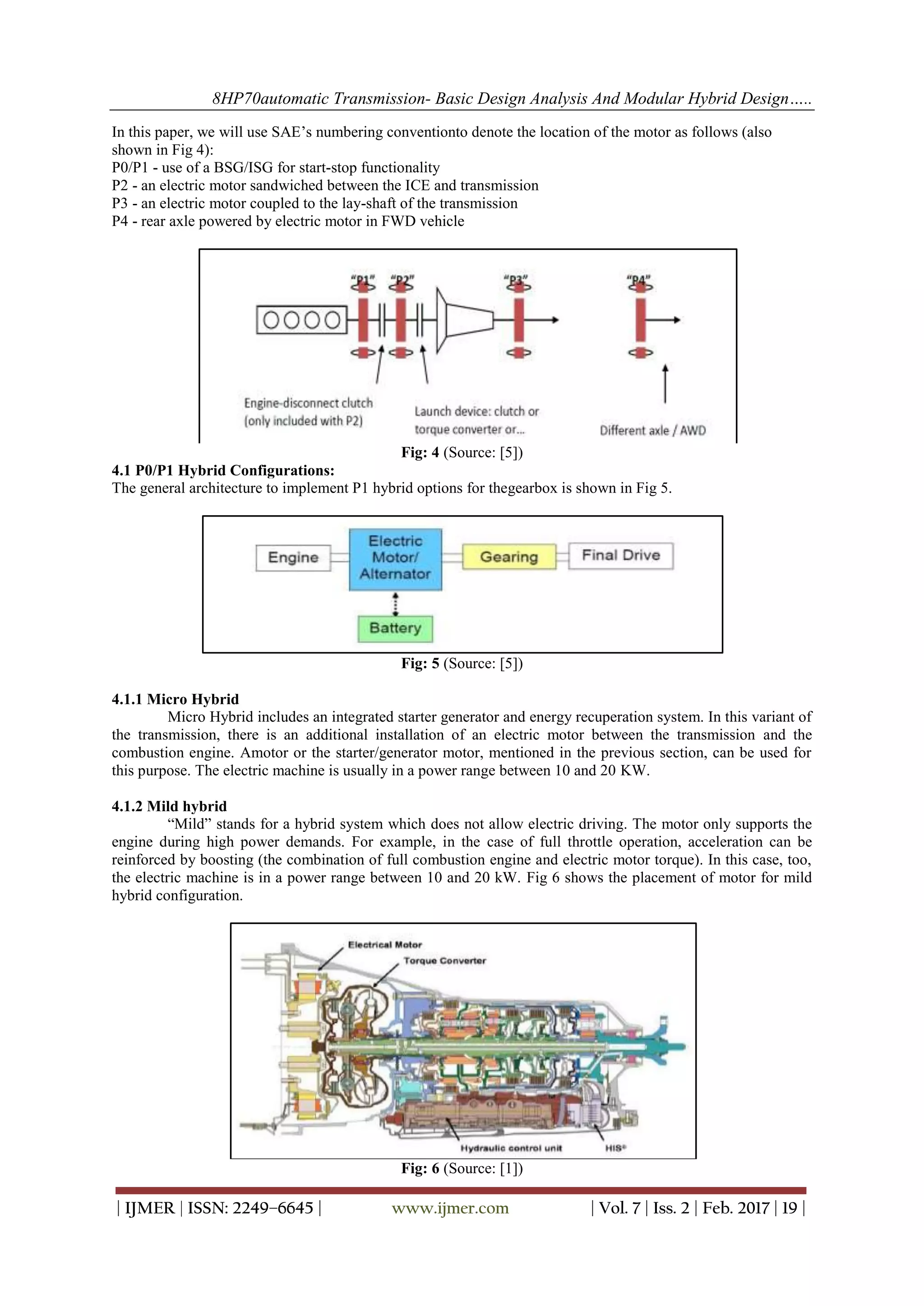 8HP70automatic Transmission- Basic Design Analysis And Modular Hybrid Design…..

In this paper, we will use SAE's numbering conventionto denote the location of the motor as follows (also shown in Fig 4):
P0/P1 - use of a BSG/ISG for start-stop functionality
P2 - an electric motor sandwiched between the ICE and transmission
P3 - an electric motor coupled to the lay-shaft of the transmission
P4 - rear axle powered by electric motor in FWD vehicle

"P1" "P2" "P3" "P4"

Engine-disconnect clutch (only included with P2)

Launch device: clutch or torque converter or...

Different axle / AWD

Fig: 4 (Source: [5])

4.1 P0/P1 Hybrid Configurations:
The general architecture to implement P1 hybrid options for thegearbox is shown in Fig 5.

Engine

Electric Motor/ Alternator

Gearing

Final Drive

Battery

Fig: 5 (Source: [5])

4.1.1 Micro Hybrid
Micro Hybrid includes an integrated starter generator and energy recuperation system. In this variant of the transmission, there is an additional installation of an electric motor between the transmission and the combustion engine. Amotor or the starter/generator motor, mentioned in the previous section, can be used for this purpose. The electric machine is usually in a power range between 10 and 20 KW.

4.1.2 Mild hybrid
"Mild" stands for a hybrid system which does not allow electric driving. The motor only supports the engine during high power demands. For example, in the case of full throttle operation, acceleration can be reinforced by boosting (the combination of full combustion engine and electric motor torque). In this case, too, the electric machine is in a power range between 10 and 20 kW. Fig 6 shows the placement of motor for mild hybrid configuration.

Electrical Motor

Torque Converter

Hydraulic control unit

HIS®

Fig: 6 (Source: [1])

| IJMER | ISSN: 2249–6645 | www.ijmer.com | Vol. 7 | Iss. 2 | Feb. 2017 | 19 |