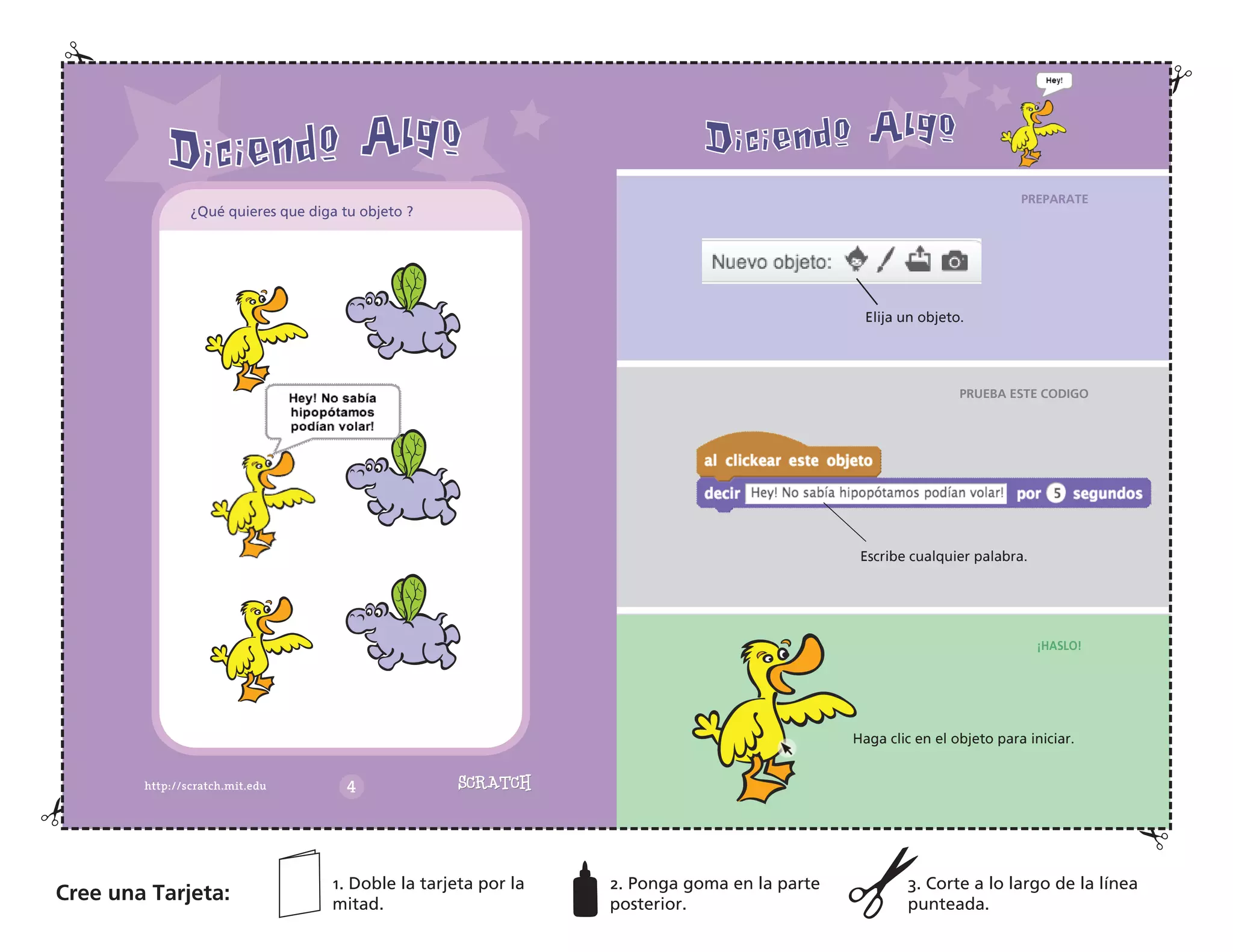 Diciendo Algo

¿Qué quieres que diga tu objeto ?

Hey! No sabía hipopótamos podían volar!

http://scratch.mit.edu

4

SCRATCH

Diciendo Algo

Hey!

PREPARATE

Nuevo objeto:

Elija un objeto.

PRUEBA ESTE CODIGO

al clickear este objeto

decir Hey! No sabía hipopótamos podían volar! por 5 segundos

Escribe cualquier palabra.

¡HASLO!

Haga clic en el objeto para iniciar.

Cree una Tarjeta:

1. Doble la tarjeta por la mitad.

2. Ponga goma en la parte posterior.

3. Corte a lo largo de la línea punteada.