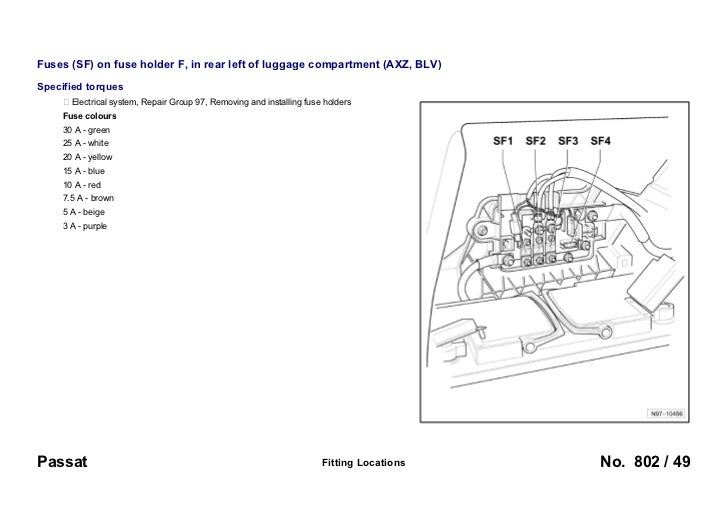 Fuses (SF) on fuse holder F, in rear left of luggage compartment (AXZ, BLV)

Specified torques

 Electrical system, Repair Group 97, Removing and installing fuse holders

Fuse colours

30 A - green

25 A - white

20 A - yellow

15 A - blue

10 A - red

7.5 A - brown

5 A - beige

3 A - purple

SF1 SF2 SF3 SF4

N97-10456

Passat

Fitting Locations

No. 802 / 49