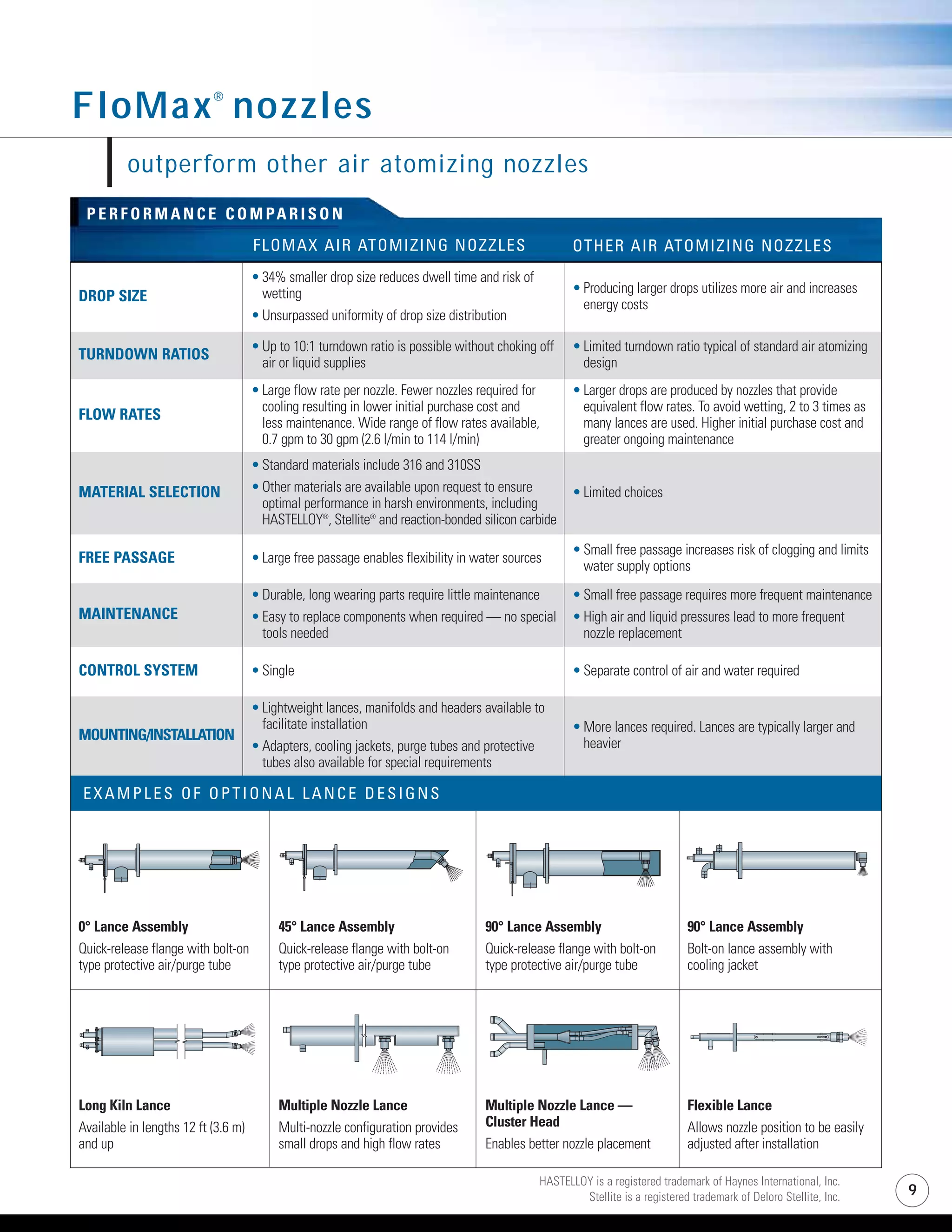 FloMax® nozzles

outperform other air atomizing nozzles

PERFORMANCE COMPARISON

| | FLOMAX AIR ATOMIZING NOZZLES | OTHER AIR ATOMIZING NOZZLES |
|---|---|---|
| DROP SIZE | • 34% smaller drop size reduces dwell time and risk of wetting • Unsurpassed uniformity of drop size distribution | • Producing larger drops utilizes more air and increases energy costs |
| TURNDOWN RATIOS | • Up to 10:1 turndown ratio is possible without choking off air or liquid supplies | • Limited turndown ratio typical of standard air atomizing design |
| FLOW RATES | • Large flow rate per nozzle. Fewer nozzles required for cooling resulting in lower initial purchase cost and less maintenance. Wide range of flow rates available, 0.7 gpm to 30 gpm (2.6 l/min to 114 l/min) | • Larger drops are produced by nozzles that provide equivalent flow rates. To avoid wetting, 2 to 3 times as many lances are used. Higher initial purchase cost and greater ongoing maintenance |
| MATERIAL SELECTION | • Standard materials include 316 and 310SS • Other materials are available upon request to ensure optimal performance in harsh environments, including HASTELLOY®, Stellite® and reaction-bonded silicon carbide | • Limited choices |
| FREE PASSAGE | • Large free passage enables flexibility in water sources | • Small free passage increases risk of clogging and limits water supply options |
| MAINTENANCE | • Durable, long wearing parts require little maintenance • Easy to replace components when required — no special tools needed | • Small free passage requires more frequent maintenance • High air and liquid pressures lead to more frequent nozzle replacement |
| CONTROL SYSTEM | • Single | • Separate control of air and water required |
| MOUNTING/INSTALLATION | • Lightweight lances, manifolds and headers available to facilitate installation • Adapters, cooling jackets, purge tubes and protective tubes also available for special requirements | • More lances required. Lances are typically larger and heavier |

EXAMPLES OF OPTIONAL LANCE DESIGNS

0° Lance Assembly
Quick-release flange with bolt-on type protective air/purge tube

45° Lance Assembly
Quick-release flange with bolt-on type protective air/purge tube

90° Lance Assembly
Quick-release flange with bolt-on type protective air/purge tube

90° Lance Assembly
Bolt-on lance assembly with cooling jacket

Long Kiln Lance
Available in lengths 12 ft (3.6 m) and up

Multiple Nozzle Lance
Multi-nozzle configuration provides small drops and high flow rates

Multiple Nozzle Lance — Cluster Head
Enables better nozzle placement

Flexible Lance
Allows nozzle position to be easily adjusted after installation

HASTELLOY is a registered trademark of Haynes International, Inc.
Stellite is a registered trademark of Deloro Stellite, Inc.

9