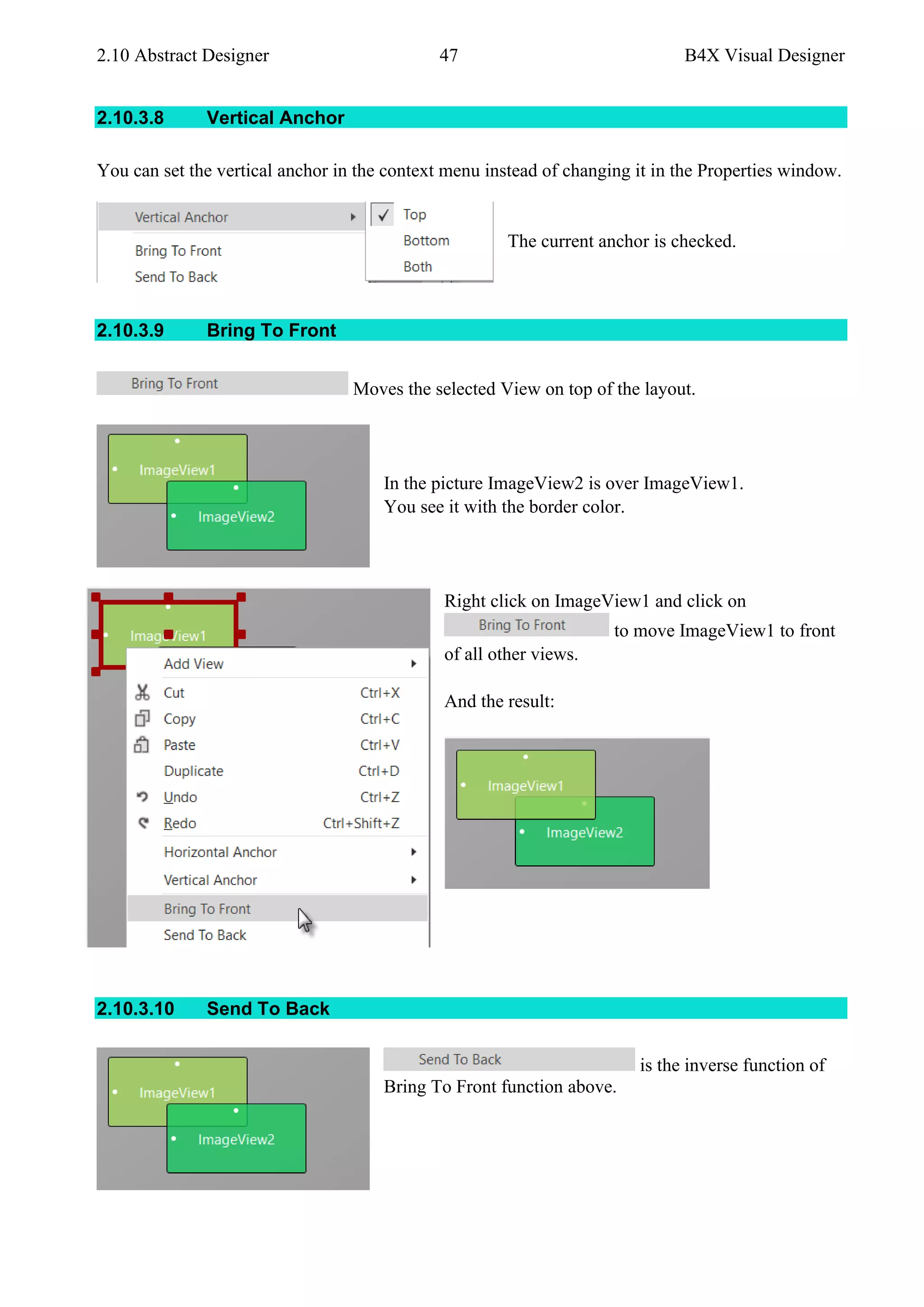 2.10 Abstract Designer 47 B4X Visual Designer

2.10.3.8 Vertical Anchor

You can set the vertical anchor in the context menu instead of changing it in the Properties window.

Vertical Anchor
Bring To Front
Send To Back
Top
Bottom
Both

The current anchor is checked.

2.10.3.9 Bring To Front

Bring To Front
Moves the selected View on top of the layout.

ImageView1
ImageView2

In the picture ImageView2 is over ImageView1.
You see it with the border color.

ImageView1
Add View
Cut Ctrl+X
Copy Ctrl+C
Paste Ctrl+V
Duplicate Ctrl+D
Undo Ctrl+Z
Redo Ctrl+Shift+Z
Horizontal Anchor
Vertical Anchor
Bring To Front
Send To Back

Right click on ImageView1 and click on Bring To Front to move ImageView1 to front of all other views.

And the result:

ImageView1
ImageView2

2.10.3.10 Send To Back

ImageView1
ImageView2

Send To Back is the inverse function of Bring To Front function above.