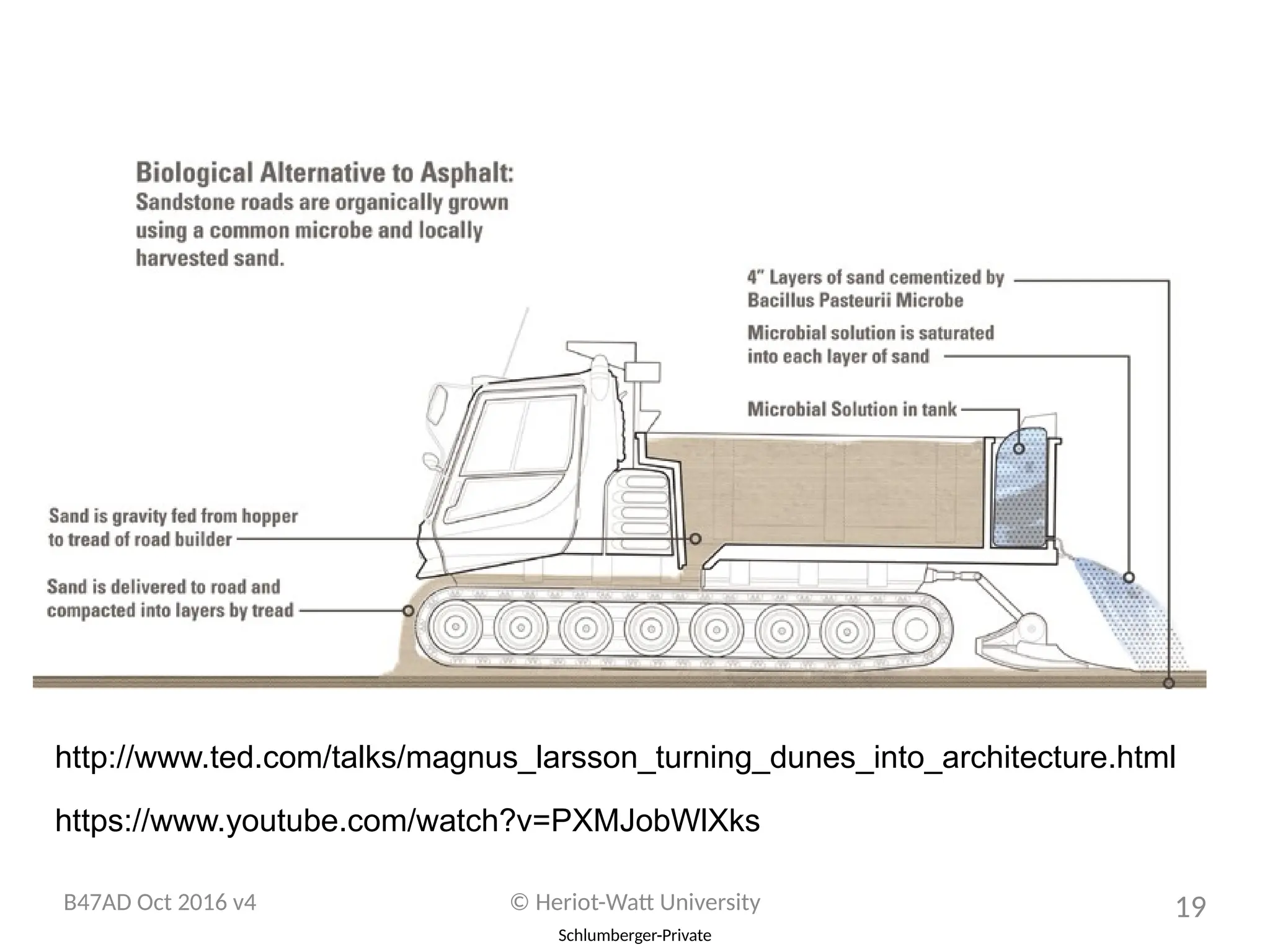 Biological Alternative to Asphalt:
Sandstone roads are organically grown using a common microbe and locally harvested sand.

4" Layers of sand cementized by Bacillus Pasteurii Microbe

Microbial solution is saturated into each layer of sand

Microbial Solution in tank

Sand is gravity fed from hopper to tread of road builder

Sand is delivered to road and compacted into layers by tread

http://www.ted.com/talks/magnus_larsson_turning_dunes_into_architecture.html

https://www.youtube.com/watch?v=PXMJobWIXks

B47AD Oct 2016 v4

© Heriot-Watt University

19

Schlumberger-Private