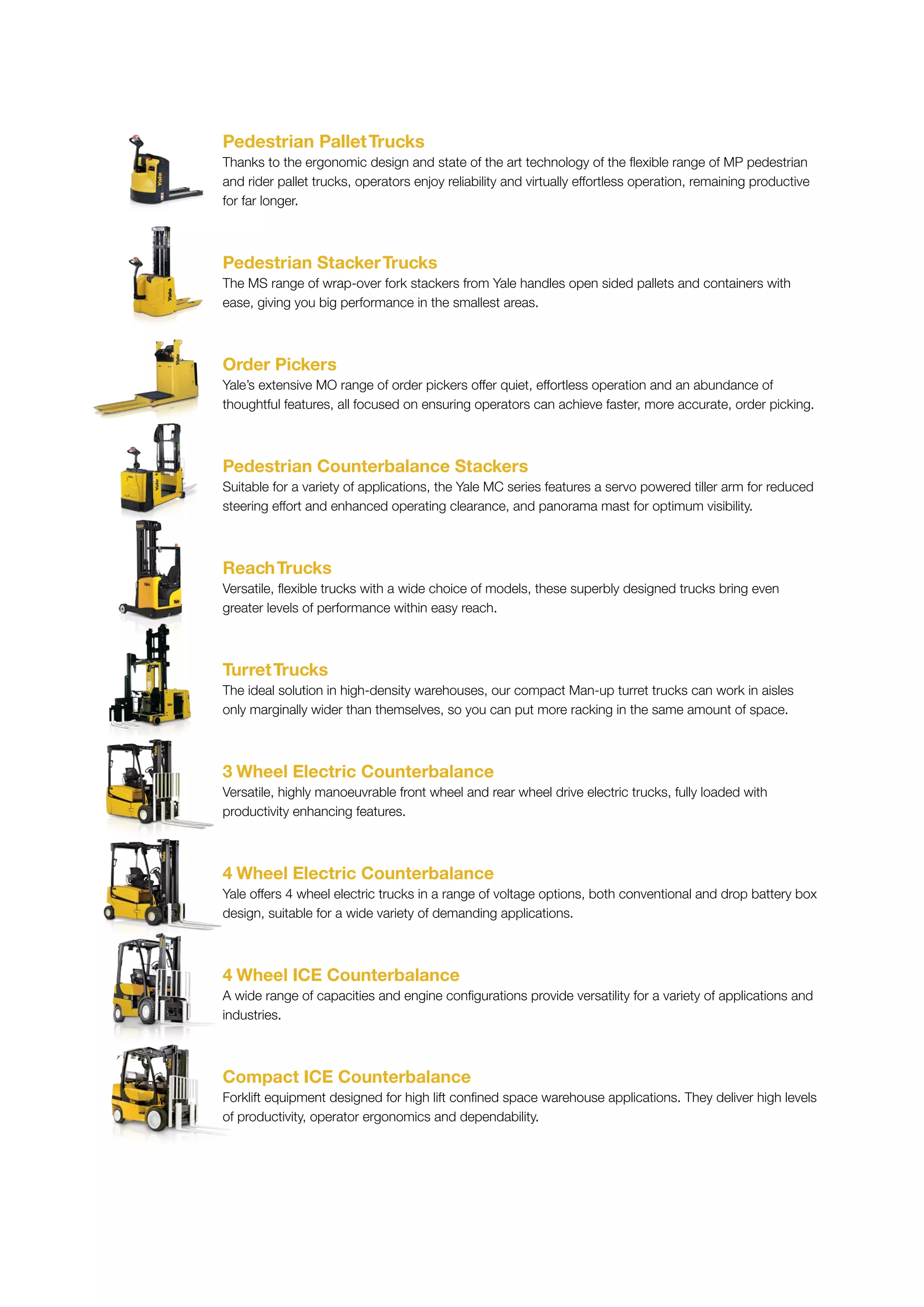 Pedestrian Pallet Trucks
Thanks to the ergonomic design and state of the art technology of the flexible range of MP pedestrian and rider pallet trucks, operators enjoy reliability and virtually effortless operation, remaining productive for far longer.

Pedestrian Stacker Trucks
The MS range of wrap-over fork stackers from Yale handles open sided pallets and containers with ease, giving you big performance in the smallest areas.

Order Pickers
Yale's extensive MO range of order pickers offer quiet, effortless operation and an abundance of thoughtful features, all focused on ensuring operators can achieve faster, more accurate, order picking.

Pedestrian Counterbalance Stackers
Suitable for a variety of applications, the Yale MC series features a servo powered tiller arm for reduced steering effort and enhanced operating clearance, and panorama mast for optimum visibility.

Reach Trucks
Versatile, flexible trucks with a wide choice of models, these superbly designed trucks bring even greater levels of performance within easy reach.

Turret Trucks
The ideal solution in high-density warehouses, our compact Man-up turret trucks can work in aisles only marginally wider than themselves, so you can put more racking in the same amount of space.

3 Wheel Electric Counterbalance
Versatile, highly manoeuvrable front wheel and rear wheel drive electric trucks, fully loaded with productivity enhancing features.

4 Wheel Electric Counterbalance
Yale offers 4 wheel electric trucks in a range of voltage options, both conventional and drop battery box design, suitable for a wide variety of demanding applications.

4 Wheel ICE Counterbalance
A wide range of capacities and engine configurations provide versatility for a variety of applications and industries.

Compact ICE Counterbalance
Forklift equipment designed for high lift confined space warehouse applications. They deliver high levels of productivity, operator ergonomics and dependability.