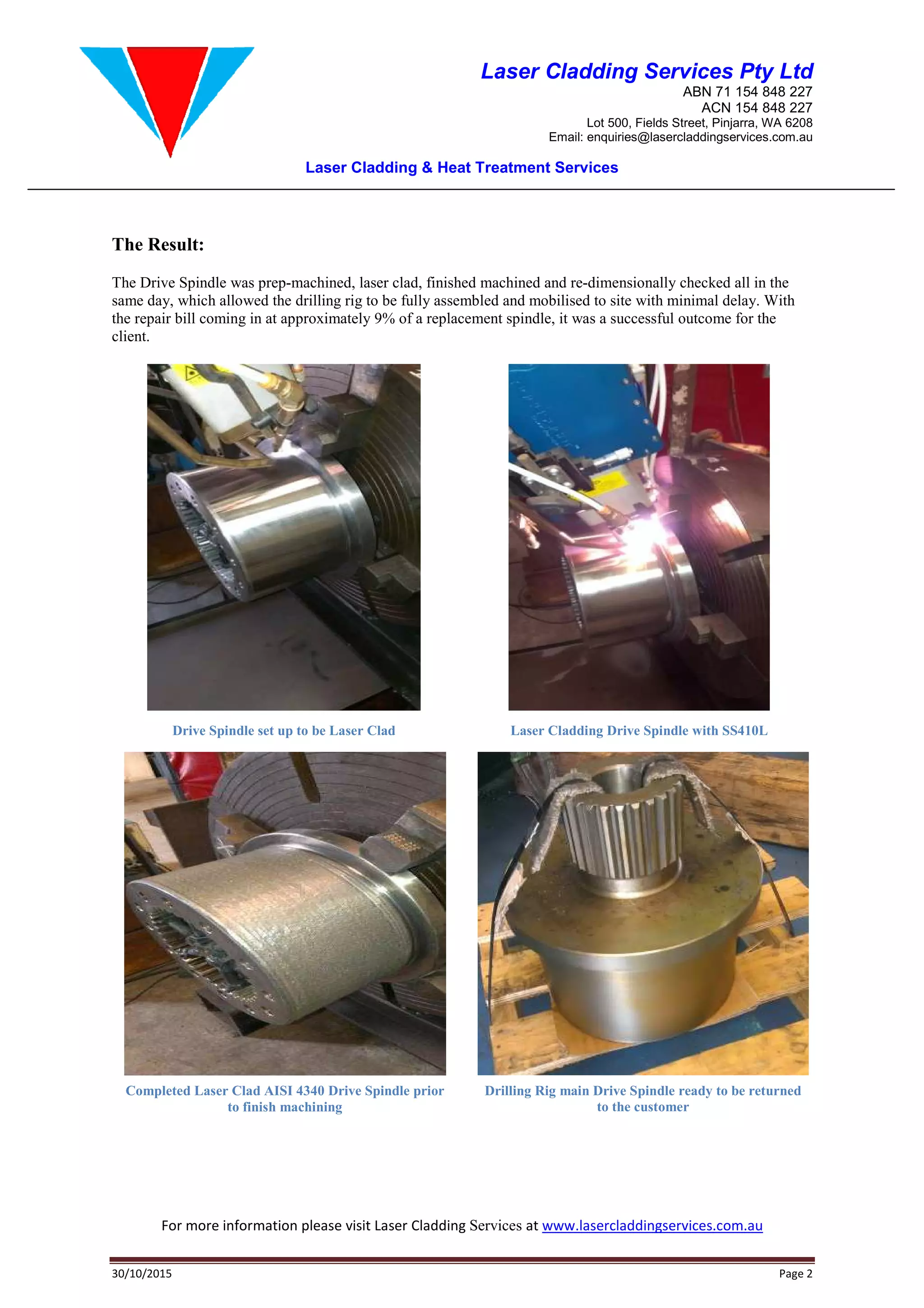 Laser Cladding Services Pty Ltd
ABN 71 154 848 227
ACN 154 848 227
Lot 500, Fields Street, Pinjarra, WA 6208
Email: enquiries@lasercladdingservices.com.au

Laser Cladding & Heat Treatment Services

The Result:

The Drive Spindle was prep-machined, laser clad, finished machined and re-dimensionally checked all in the same day, which allowed the drilling rig to be fully assembled and mobilised to site with minimal delay. With the repair bill coming in at approximately 9% of a replacement spindle, it was a successful outcome for the client.

Drive Spindle set up to be Laser Clad

Laser Cladding Drive Spindle with SS410L

Completed Laser Clad AISI 4340 Drive Spindle prior to finish machining

Drilling Rig main Drive Spindle ready to be returned to the customer

For more information please visit Laser Cladding Services at www.lasercladdingservices.com.au

30/10/2015

Page 2