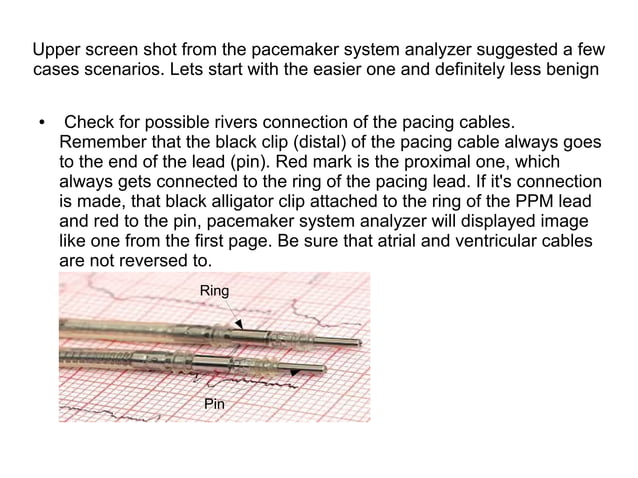 Upper screen shot from the pacemaker system analyzer suggested a few cases scenarios. Lets start with the easier one and definitely less benign

• Check for possible rivers connection of the pacing cables. Remember that the black clip (distal) of the pacing cable always goes to the end of the lead (pin). Red mark is the proximal one, which always gets connected to the ring of the pacing lead. If it's connection is made, that black alligator clip attached to the ring of the PPM lead and red to the pin, pacemaker system analyzer will displayed image like one from the first page. Be sure that atrial and ventricular cables are not reversed to.

Ring

Pin