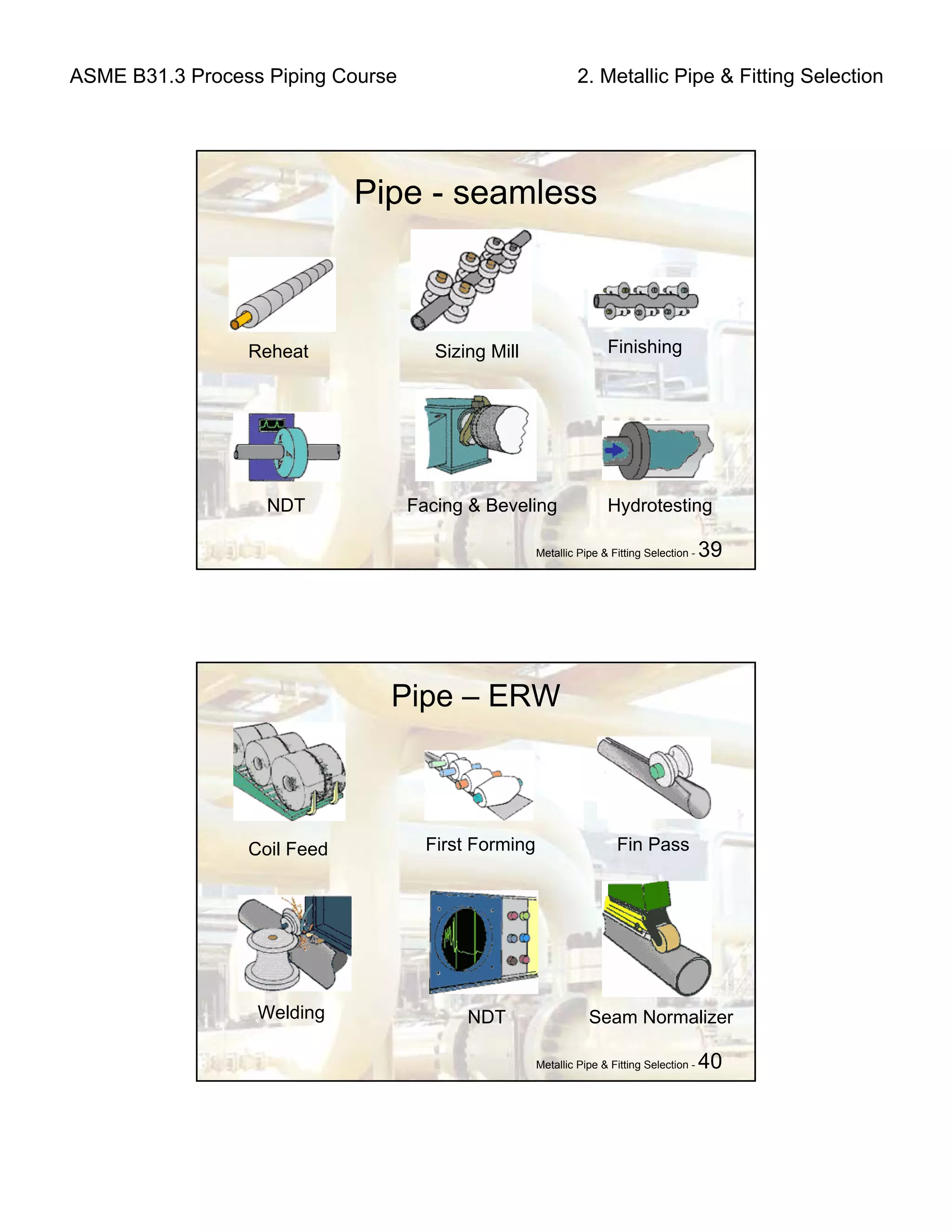 ASME B31.3 Process Piping Course

2. Metallic Pipe & Fitting Selection

Pipe - seamless

Reheat

Sizing Mill

Finishing

NDT

Facing & Beveling

Hydrotesting

Metallic Pipe & Fitting Selection - 39

Pipe – ERW

Coil Feed

First Forming

Fin Pass

Welding

NDT

Seam Normalizer

Metallic Pipe & Fitting Selection - 40