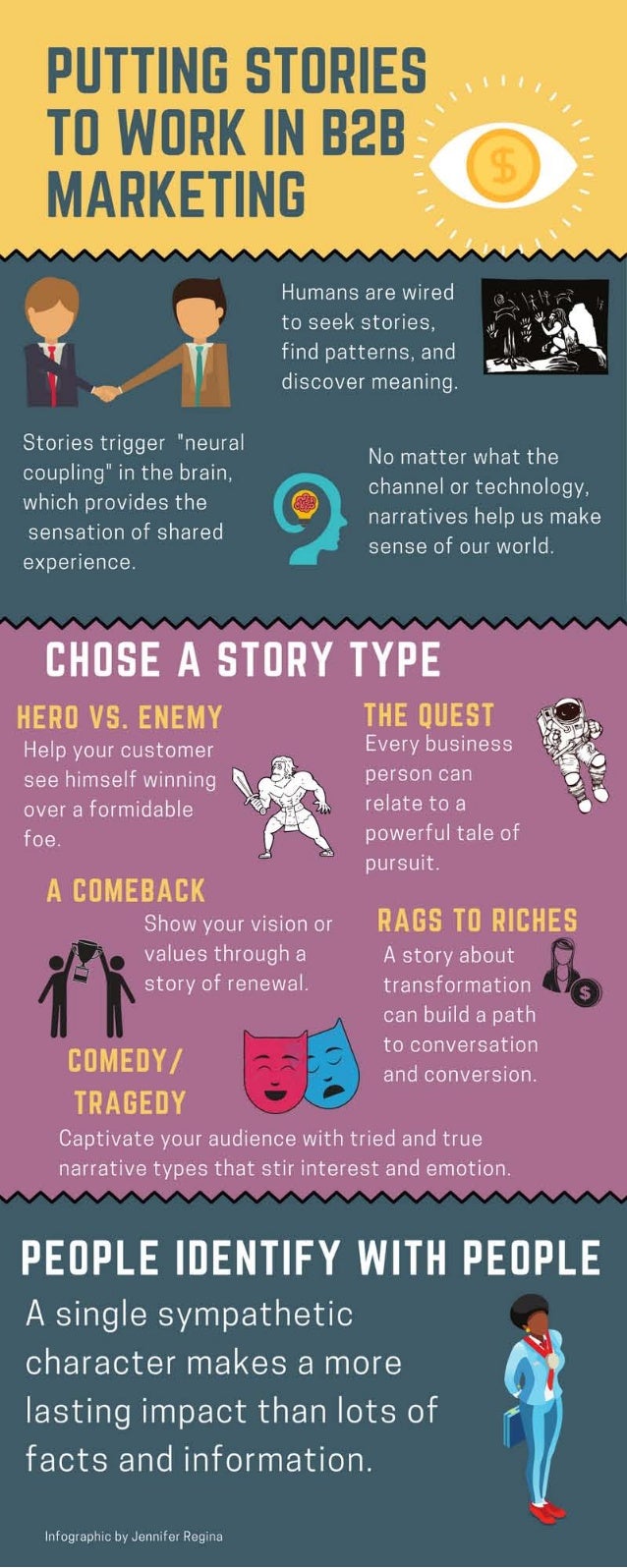 PUTTING STORIES TO WORK IN B2B MARKETING

$

Humans are wired to seek stories, find patterns, and discover meaning.

Stories trigger "neural coupling" in the brain, which provides the sensation of shared experience.

No matter what the channel or technology, narratives help us make sense of our world.

CHOSE A STORY TYPE

HERO VS. ENEMY
Help your customer see himself winning over a formidable foe.

THE QUEST
Every business person can relate to a powerful tale of pursuit.

A COMEBACK
Show your vision or values through a story of renewal.

RAGS TO RICHES
A story about transformation can build a path to conversation and conversion.

$

COMEDY/ TRAGEDY

Captivate your audience with tried and true narrative types that stir interest and emotion.

PEOPLE IDENTIFY WITH PEOPLE

A single sympathetic character makes a more lasting impact than lots of facts and information.

Infographic by Jennifer Regina