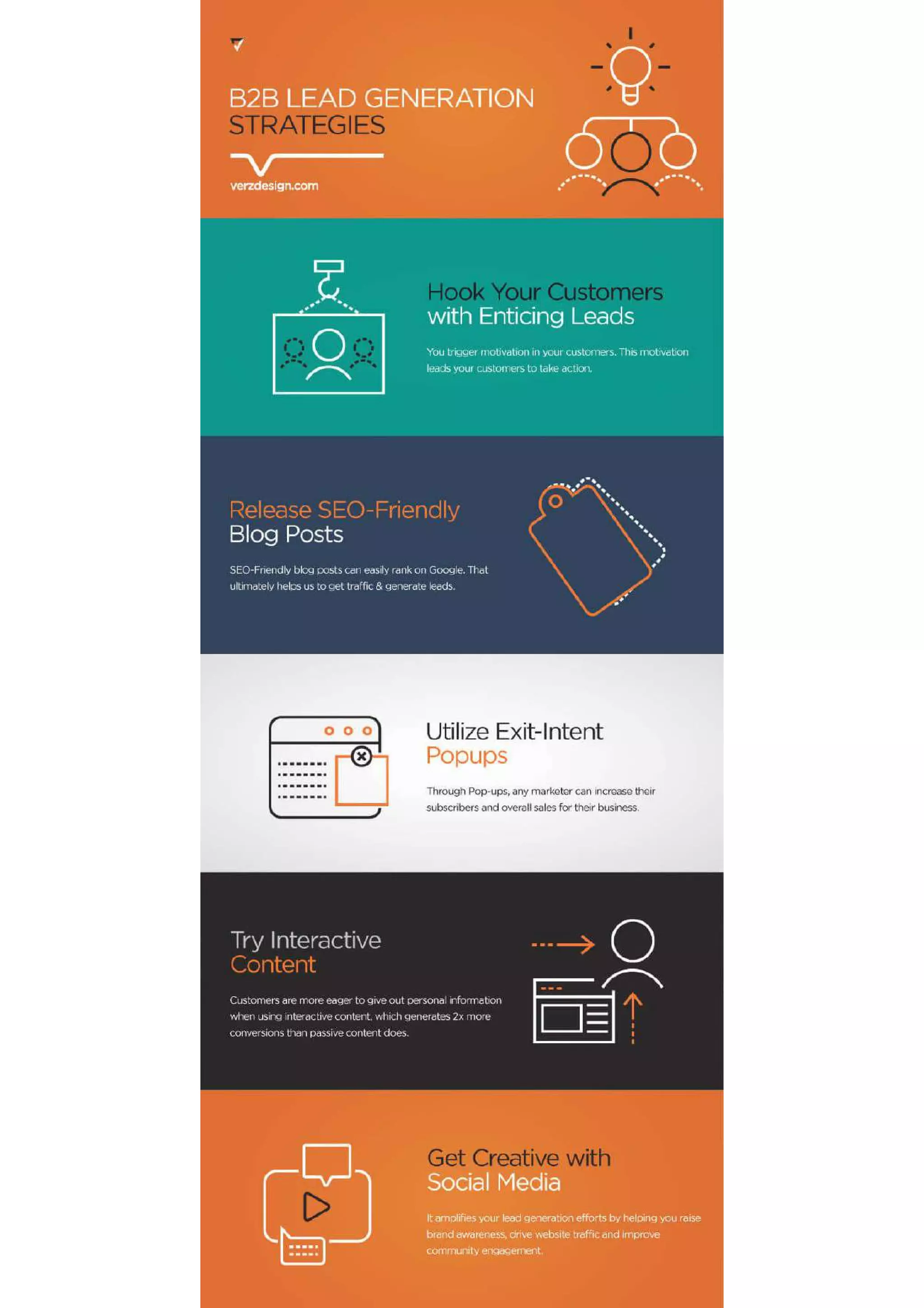 B2B LEAD GENERATION STRATEGIES

verzdesign.com

Hook Your Customers with Enticing Leads

You trigger motivation in your customers. This motivation leads your customers to take action.

Release SEO-Friendly Blog Posts

SEO-Friendly blog posts can easily rank on Google. That ultimately helps us to get traffic & generate leads.

Utilize Exit-Intent Popups

Through Pop-ups, any marketer can increase their subscribers and overall sales for their business.

Try Interactive Content

Customers are more eager to give out personal information when using interactive content, which generates 2x more conversions than passive content does.

Get Creative with Social Media

It amplifies your lead generation efforts by helping you raise brand awareness, drive website traffic and improve community engagement.