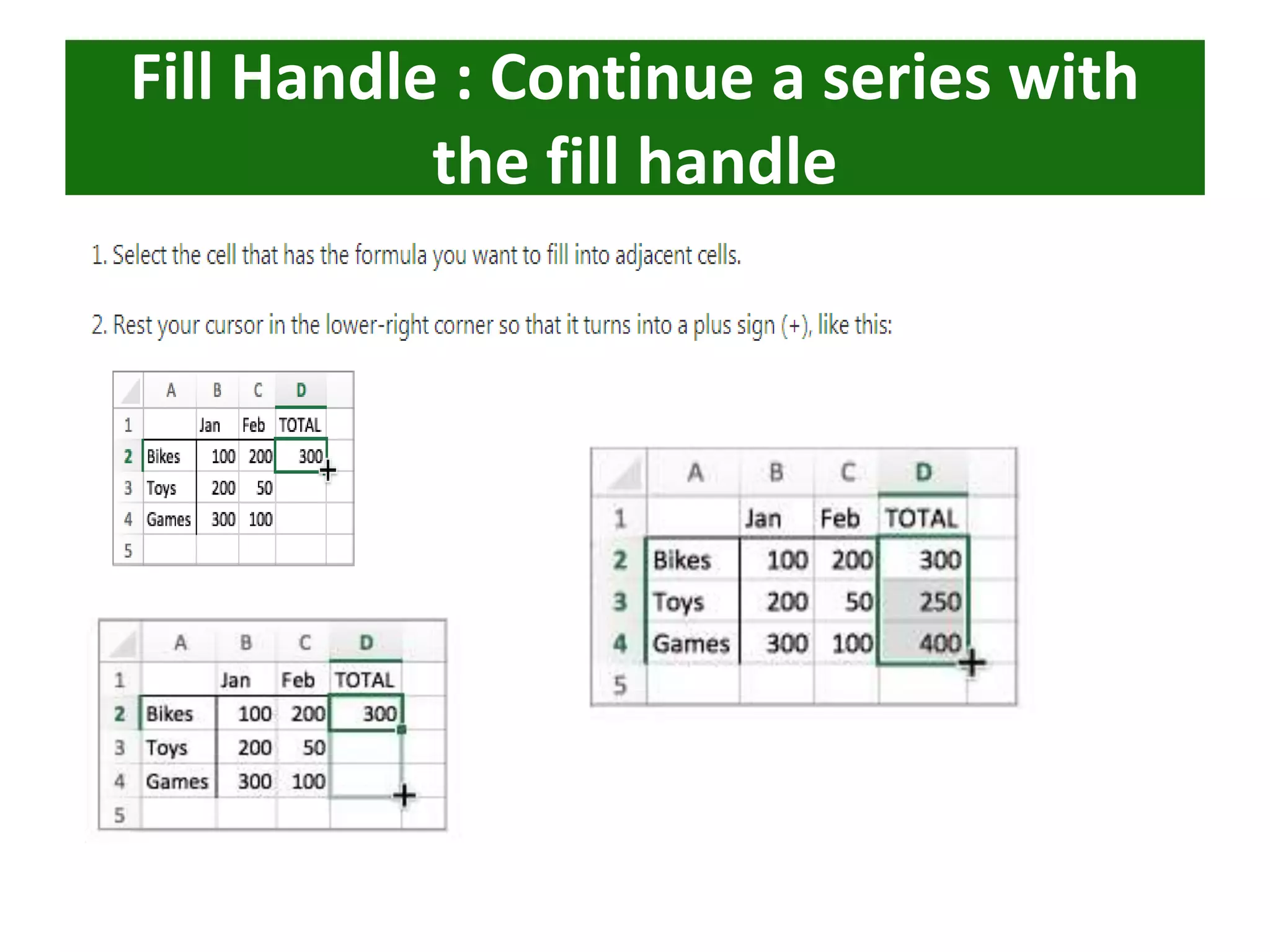 Fill Handle : Continue a series with the fill handle

1. Select the cell that has the formula you want to fill into adjacent cells.

2. Rest your cursor in the lower-right corner so that it turns into a plus sign (+), like this:

| | A | B | C | D |
|---|---|---|---|---|
| 1 | | Jan | Feb | TOTAL |
| 2 | Bikes | 100 | 200 | 300 |
| 3 | Toys | 200 | 50 | |
| 4 | Games | 300 | 100 | |
| 5 | | | | |

| | A | B | C | D |
|---|---|---|---|---|
| 1 | | Jan | Feb | TOTAL |
| 2 | Bikes | 100 | 200 | 300 |
| 3 | Toys | 200 | 50 | |
| 4 | Games | 300 | 100 | |
| 5 | | | | |

| | A | B | C | D |
|---|---|---|---|---|
| 1 | | Jan | Feb | TOTAL |
| 2 | Bikes | 100 | 200 | 300 |
| 3 | Toys | 200 | 50 | 250 |
| 4 | Games | 300 | 100 | 400 |
| 5 | | | | |