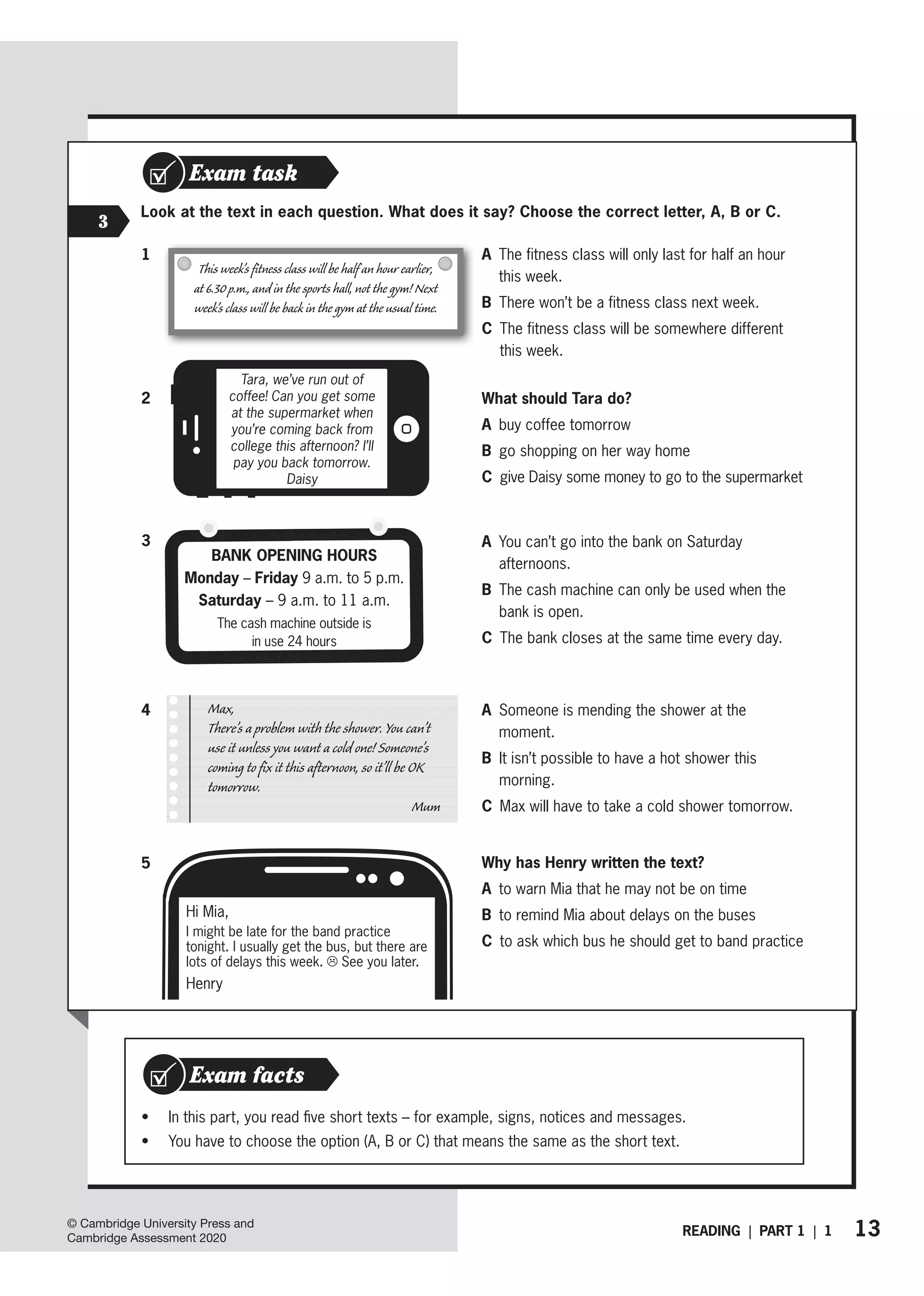 Exam task

3 Look at the text in each question. What does it say? Choose the correct letter, A, B or C.

1
This week's fitness class will be half an hour earlier, at 6.30 p.m., and in the sports hall, not the gym! Next week's class will be back in the gym at the usual time.

A The fitness class will only last for half an hour this week.
B There won't be a fitness class next week.
C The fitness class will be somewhere different this week.

2
Tara, we've run out of coffee! Can you get some at the supermarket when you're coming back from college this afternoon? I'll pay you back tomorrow.
Daisy

What should Tara do?
A buy coffee tomorrow
B go shopping on her way home
C give Daisy some money to go to the supermarket

3
BANK OPENING HOURS
Monday – Friday 9 a.m. to 5 p.m.
Saturday – 9 a.m. to 11 a.m.
The cash machine outside is in use 24 hours

A You can't go into the bank on Saturday afternoons.
B The cash machine can only be used when the bank is open.
C The bank closes at the same time every day.

4
Max,
There's a problem with the shower. You can't use it unless you want a cold one! Someone's coming to fix it this afternoon, so it'll be OK tomorrow.
Mum

A Someone is mending the shower at the moment.
B It isn't possible to have a hot shower this morning.
C Max will have to take a cold shower tomorrow.

5
Hi Mia,
I might be late for the band practice tonight. I usually get the bus, but there are lots of delays this week. ☹ See you later.
Henry

Why has Henry written the text?
A to warn Mia that he may not be on time
B to remind Mia about delays on the buses
C to ask which bus he should get to band practice

Exam facts

• In this part, you read five short texts – for example, signs, notices and messages.
• You have to choose the option (A, B or C) that means the same as the short text.

© Cambridge University Press and Cambridge Assessment 2020

READING | PART 1 | 1 13