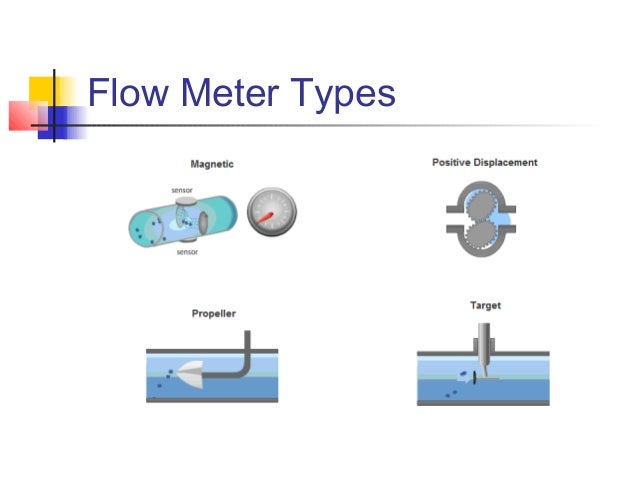 Flow Meter Types

Magnetic

sensor

sensor

Positive Displacement

Propeller

Target