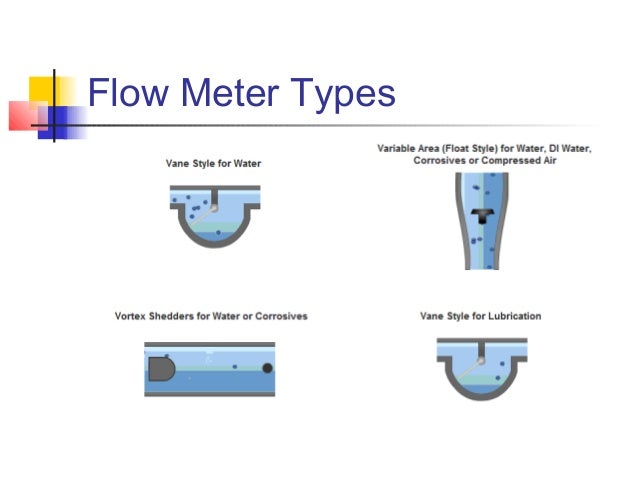 Flow Meter Types

Vane Style for Water

Variable Area (Float Style) for Water, DI Water, Corrosives or Compressed Air

Vortex Shedders for Water or Corrosives

Vane Style for Lubrication