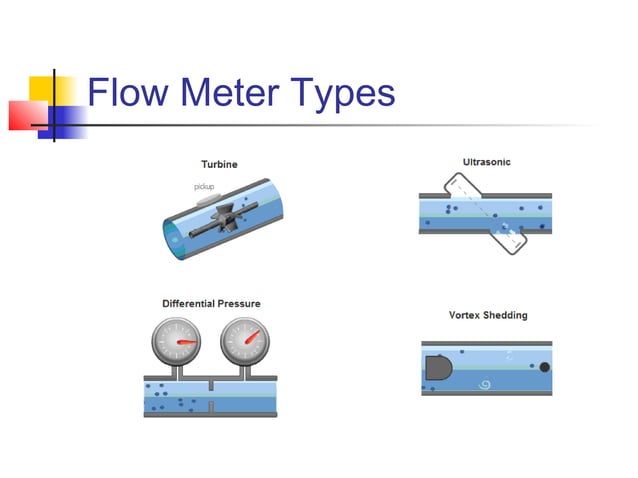 Flow Meter Types

Turbine

pickup

Ultrasonic

Differential Pressure

Vortex Shedding