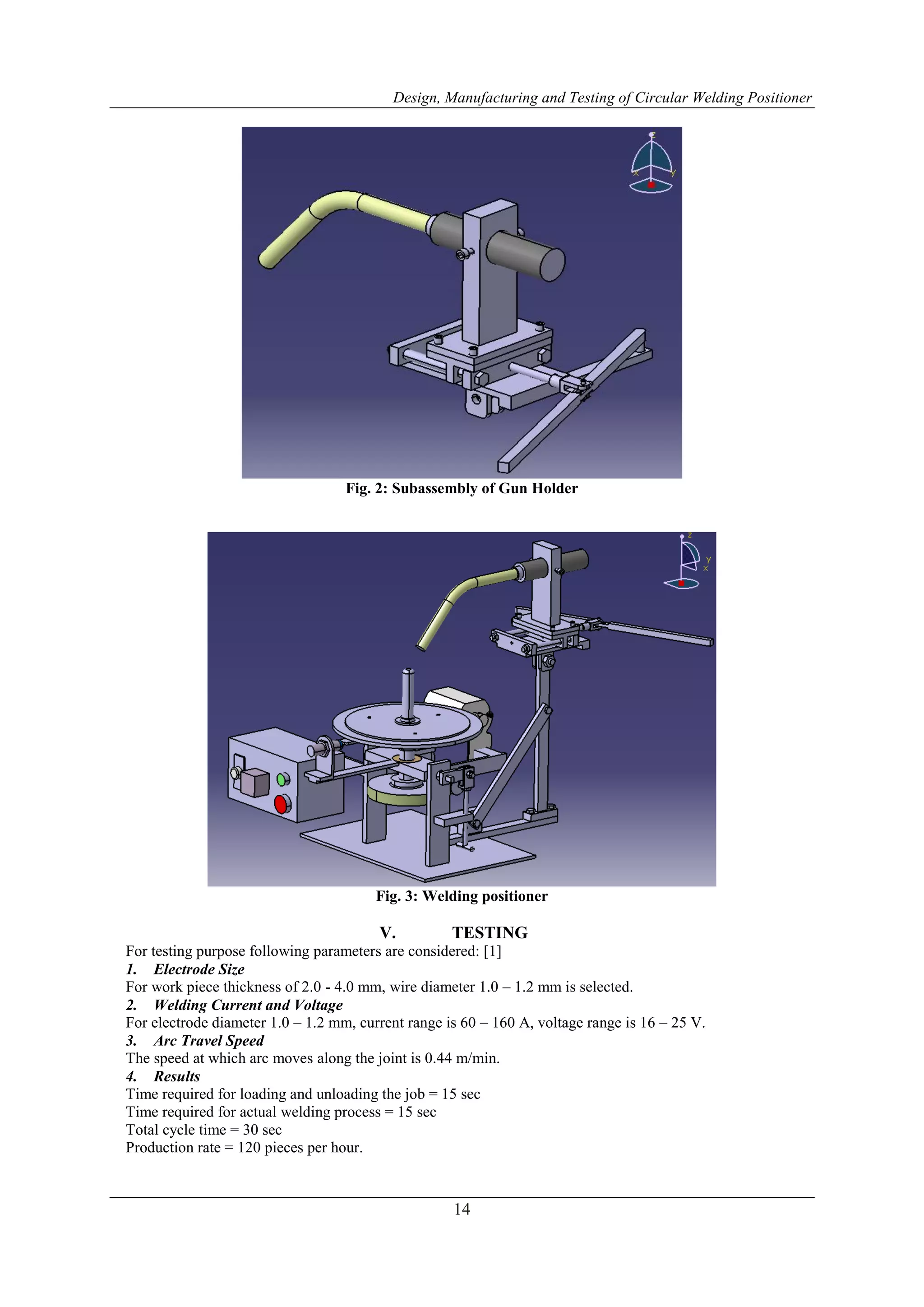 Design, Manufacturing and Testing of Circular Welding Positioner

z
x
y

Fig. 2: Subassembly of Gun Holder

z
y
x

Fig. 3: Welding positioner

V. TESTING

For testing purpose following parameters are considered: [1]

1. Electrode Size
For work piece thickness of 2.0 - 4.0 mm, wire diameter 1.0 – 1.2 mm is selected.

2. Welding Current and Voltage
For electrode diameter 1.0 – 1.2 mm, current range is 60 – 160 A, voltage range is 16 – 25 V.

3. Arc Travel Speed
The speed at which arc moves along the joint is 0.44 m/min.

4. Results
Time required for loading and unloading the job = 15 sec
Time required for actual welding process = 15 sec
Total cycle time = 30 sec
Production rate = 120 pieces per hour.

14