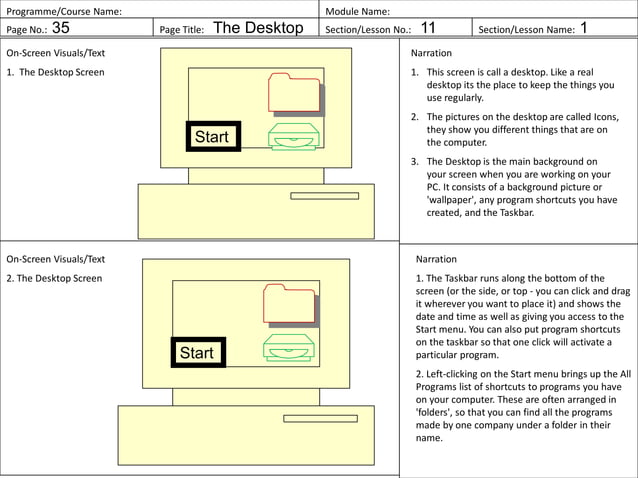 Programme/Course Name:

Module Name:

Page No.: 35

Page Title: The Desktop

Section/Lesson No.: 11

Section/Lesson Name: 1

On-Screen Visuals/Text

1. The Desktop Screen

Start

Narration

1. This screen is call a desktop. Like a real desktop its the place to keep the things you use regularly.

2. The pictures on the desktop are called Icons, they show you different things that are on the computer.

3. The Desktop is the main background on your screen when you are working on your PC. It consists of a background picture or 'wallpaper', any program shortcuts you have created, and the Taskbar.

On-Screen Visuals/Text

2. The Desktop Screen

Start

Narration

1. The Taskbar runs along the bottom of the screen (or the side, or top - you can click and drag it wherever you want to place it) and shows the date and time as well as giving you access to the Start menu. You can also put program shortcuts on the taskbar so that one click will activate a particular program.

2. Left-clicking on the Start menu brings up the All Programs list of shortcuts to programs you have on your computer. These are often arranged in 'folders', so that you can find all the programs made by one company under a folder in their name.