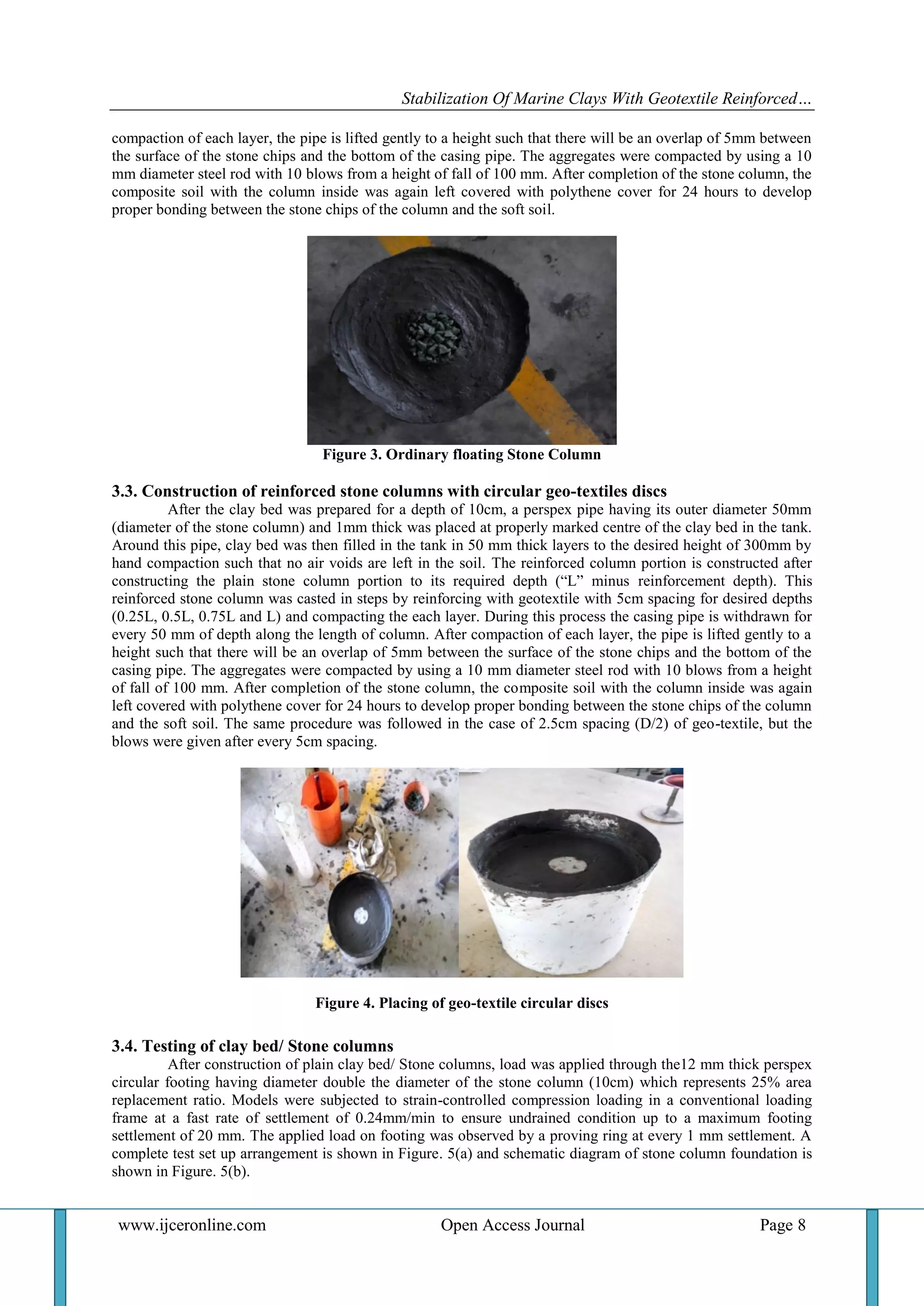 Stabilization Of Marine Clays With Geotextile Reinforced…

compaction of each layer, the pipe is lifted gently to a height such that there will be an overlap of 5mm between the surface of the stone chips and the bottom of the casing pipe. The aggregates were compacted by using a 10 mm diameter steel rod with 10 blows from a height of fall of 100 mm. After completion of the stone column, the composite soil with the column inside was again left covered with polythene cover for 24 hours to develop proper bonding between the stone chips of the column and the soft soil.

Figure 3. Ordinary floating Stone Column

3.3. Construction of reinforced stone columns with circular geo-textiles discs

After the clay bed was prepared for a depth of 10cm, a perspex pipe having its outer diameter 50mm (diameter of the stone column) and 1mm thick was placed at properly marked centre of the clay bed in the tank. Around this pipe, clay bed was then filled in the tank in 50 mm thick layers to the desired height of 300mm by hand compaction such that no air voids are left in the soil. The reinforced column portion is constructed after constructing the plain stone column portion to its required depth (“L” minus reinforcement depth). This reinforced stone column was casted in steps by reinforcing with geotextile with 5cm spacing for desired depths (0.25L, 0.5L, 0.75L and L) and compacting the each layer. During this process the casing pipe is withdrawn for every 50 mm of depth along the length of column. After compaction of each layer, the pipe is lifted gently to a height such that there will be an overlap of 5mm between the surface of the stone chips and the bottom of the casing pipe. The aggregates were compacted by using a 10 mm diameter steel rod with 10 blows from a height of fall of 100 mm. After completion of the stone column, the composite soil with the column inside was again left covered with polythene cover for 24 hours to develop proper bonding between the stone chips of the column and the soft soil. The same procedure was followed in the case of 2.5cm spacing (D/2) of geo-textile, but the blows were given after every 5cm spacing.

Figure 4. Placing of geo-textile circular discs

3.4. Testing of clay bed/ Stone columns

After construction of plain clay bed/ Stone columns, load was applied through the12 mm thick perspex circular footing having diameter double the diameter of the stone column (10cm) which represents 25% area replacement ratio. Models were subjected to strain-controlled compression loading in a conventional loading frame at a fast rate of settlement of 0.24mm/min to ensure undrained condition up to a maximum footing settlement of 20 mm. The applied load on footing was observed by a proving ring at every 1 mm settlement. A complete test set up arrangement is shown in Figure. 5(a) and schematic diagram of stone column foundation is shown in Figure. 5(b).

www.ijceronline.com Open Access Journal Page 8