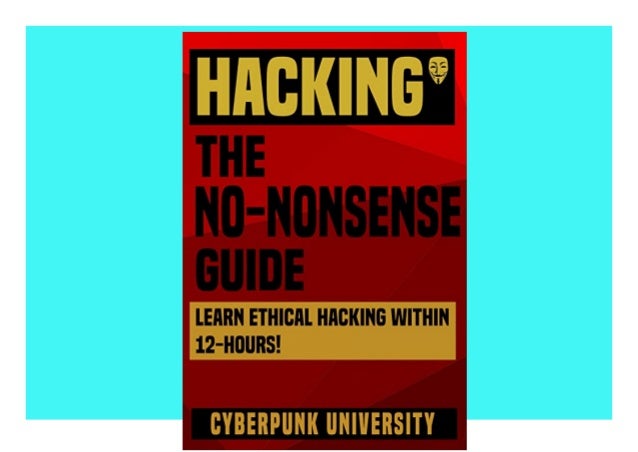 HACKING

THE NO-NONSENSE GUIDE

LEARN ETHICAL HACKING WITHIN 12-HOURS!

CYBERPUNK UNIVERSITY