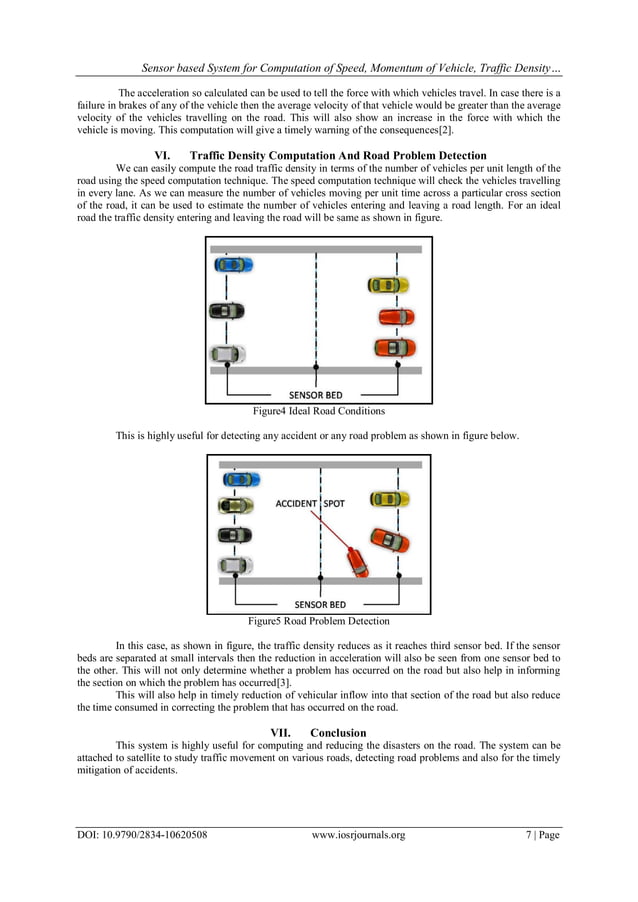 Sensor based System for Computation of Speed, Momentum of Vehicle, Traffic Density…

The acceleration so calculated can be used to tell the force with which vehicles travel. In case there is a failure in brakes of any of the vehicle then the average velocity of that vehicle would be greater than the average velocity of the vehicles travelling on the road. This will also show an increase in the force with which the vehicle is moving. This computation will give a timely warning of the consequences[2].

VI. Traffic Density Computation And Road Problem Detection

We can easily compute the road traffic density in terms of the number of vehicles per unit length of the road using the speed computation technique. The speed computation technique will check the vehicles travelling in every lane. As we can measure the number of vehicles moving per unit time across a particular cross section of the road, it can be used to estimate the number of vehicles entering and leaving a road length. For an ideal road the traffic density entering and leaving the road will be same as shown in figure.

SENSOR BED

Figure4 Ideal Road Conditions

This is highly useful for detecting any accident or any road problem as shown in figure below.

ACCIDENT SPOT

SENSOR BED

Figure5 Road Problem Detection

In this case, as shown in figure, the traffic density reduces as it reaches third sensor bed. If the sensor beds are separated at small intervals then the reduction in acceleration will also be seen from one sensor bed to the other. This will not only determine whether a problem has occurred on the road but also help in informing the section on which the problem has occurred[3].

This will also help in timely reduction of vehicular inflow into that section of the road but also reduce the time consumed in correcting the problem that has occurred on the road.

VII. Conclusion

This system is highly useful for computing and reducing the disasters on the road. The system can be attached to satellite to study traffic movement on various roads, detecting road problems and also for the timely mitigation of accidents.

DOI: 10.9790/2834-10620508 www.iosrjournals.org 7 | Page