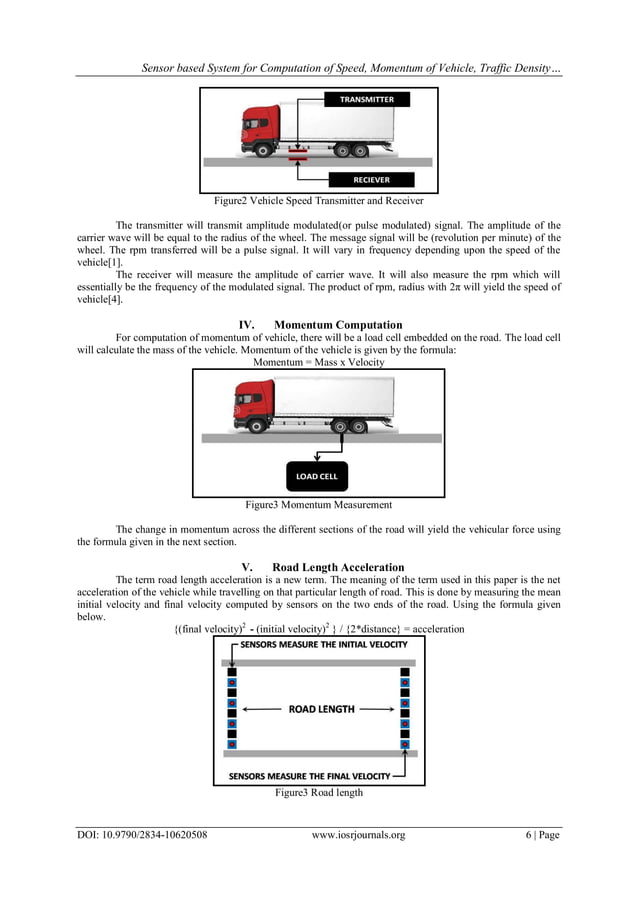 Sensor based System for Computation of Speed, Momentum of Vehicle, Traffic Density…

TRANSMITTER

RECIEVER

Figure2 Vehicle Speed Transmitter and Receiver

The transmitter will transmit amplitude modulated(or pulse modulated) signal. The amplitude of the carrier wave will be equal to the radius of the wheel. The message signal will be (revolution per minute) of the wheel. The rpm transferred will be a pulse signal. It will vary in frequency depending upon the speed of the vehicle[1].

The receiver will measure the amplitude of carrier wave. It will also measure the rpm which will essentially be the frequency of the modulated signal. The product of rpm, radius with $2\pi$ will yield the speed of vehicle[4].

IV. Momentum Computation

For computation of momentum of vehicle, there will be a load cell embedded on the road. The load cell will calculate the mass of the vehicle. Momentum of the vehicle is given by the formula:

Momentum = Mass x Velocity

LOAD CELL

Figure3 Momentum Measurement

The change in momentum across the different sections of the road will yield the vehicular force using the formula given in the next section.

V. Road Length Acceleration

The term road length acceleration is a new term. The meaning of the term used in this paper is the net acceleration of the vehicle while travelling on that particular length of road. This is done by measuring the mean initial velocity and final velocity computed by sensors on the two ends of the road. Using the formula given below.

{(final velocity)$^2$ - (initial velocity)$^2$ } / {2*distance} = acceleration

SENSORS MEASURE THE INITIAL VELOCITY

ROAD LENGTH

SENSORS MEASURE THE FINAL VELOCITY

Figure3 Road length

DOI: 10.9790/2834-10620508 www.iosrjournals.org 6 | Page