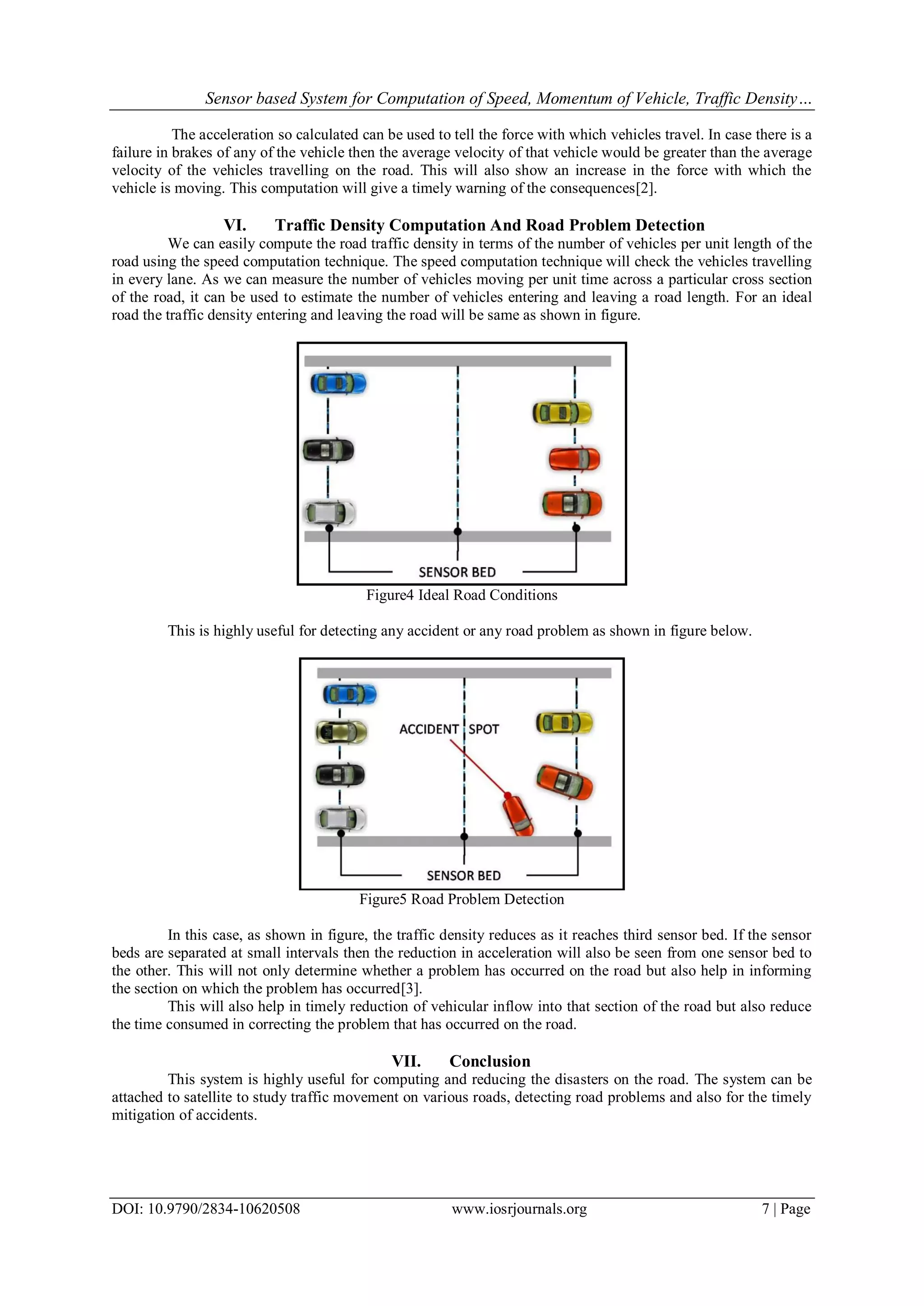 Sensor based System for Computation of Speed, Momentum of Vehicle, Traffic Density…

The acceleration so calculated can be used to tell the force with which vehicles travel. In case there is a failure in brakes of any of the vehicle then the average velocity of that vehicle would be greater than the average velocity of the vehicles travelling on the road. This will also show an increase in the force with which the vehicle is moving. This computation will give a timely warning of the consequences[2].

VI. Traffic Density Computation And Road Problem Detection

We can easily compute the road traffic density in terms of the number of vehicles per unit length of the road using the speed computation technique. The speed computation technique will check the vehicles travelling in every lane. As we can measure the number of vehicles moving per unit time across a particular cross section of the road, it can be used to estimate the number of vehicles entering and leaving a road length. For an ideal road the traffic density entering and leaving the road will be same as shown in figure.

SENSOR BED

Figure4 Ideal Road Conditions

This is highly useful for detecting any accident or any road problem as shown in figure below.

ACCIDENT SPOT

SENSOR BED

Figure5 Road Problem Detection

In this case, as shown in figure, the traffic density reduces as it reaches third sensor bed. If the sensor beds are separated at small intervals then the reduction in acceleration will also be seen from one sensor bed to the other. This will not only determine whether a problem has occurred on the road but also help in informing the section on which the problem has occurred[3].

This will also help in timely reduction of vehicular inflow into that section of the road but also reduce the time consumed in correcting the problem that has occurred on the road.

VII. Conclusion

This system is highly useful for computing and reducing the disasters on the road. The system can be attached to satellite to study traffic movement on various roads, detecting road problems and also for the timely mitigation of accidents.

DOI: 10.9790/2834-10620508 www.iosrjournals.org 7 | Page