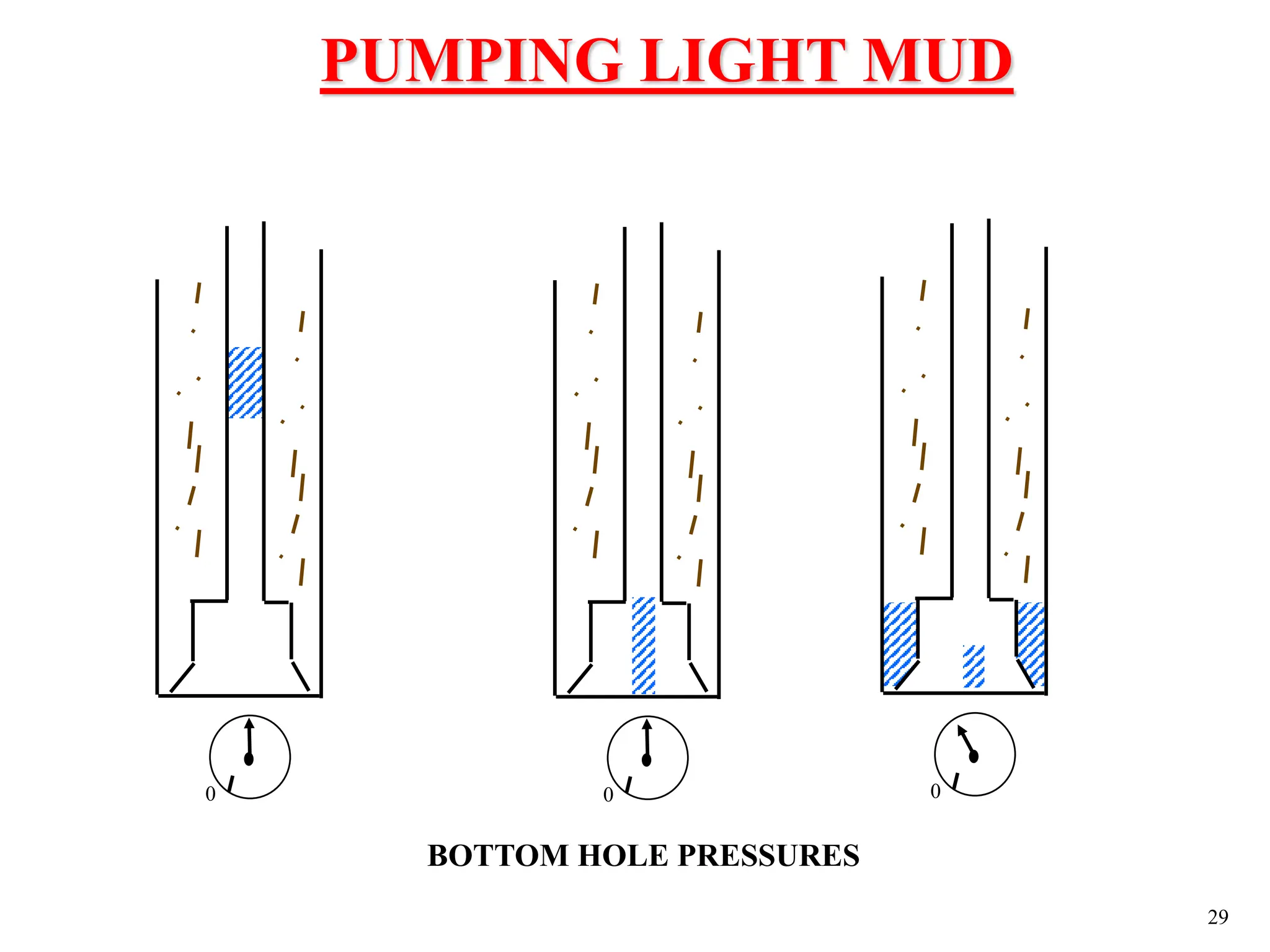 PUMPING LIGHT MUD

0

0

0

BOTTOM HOLE PRESSURES

29