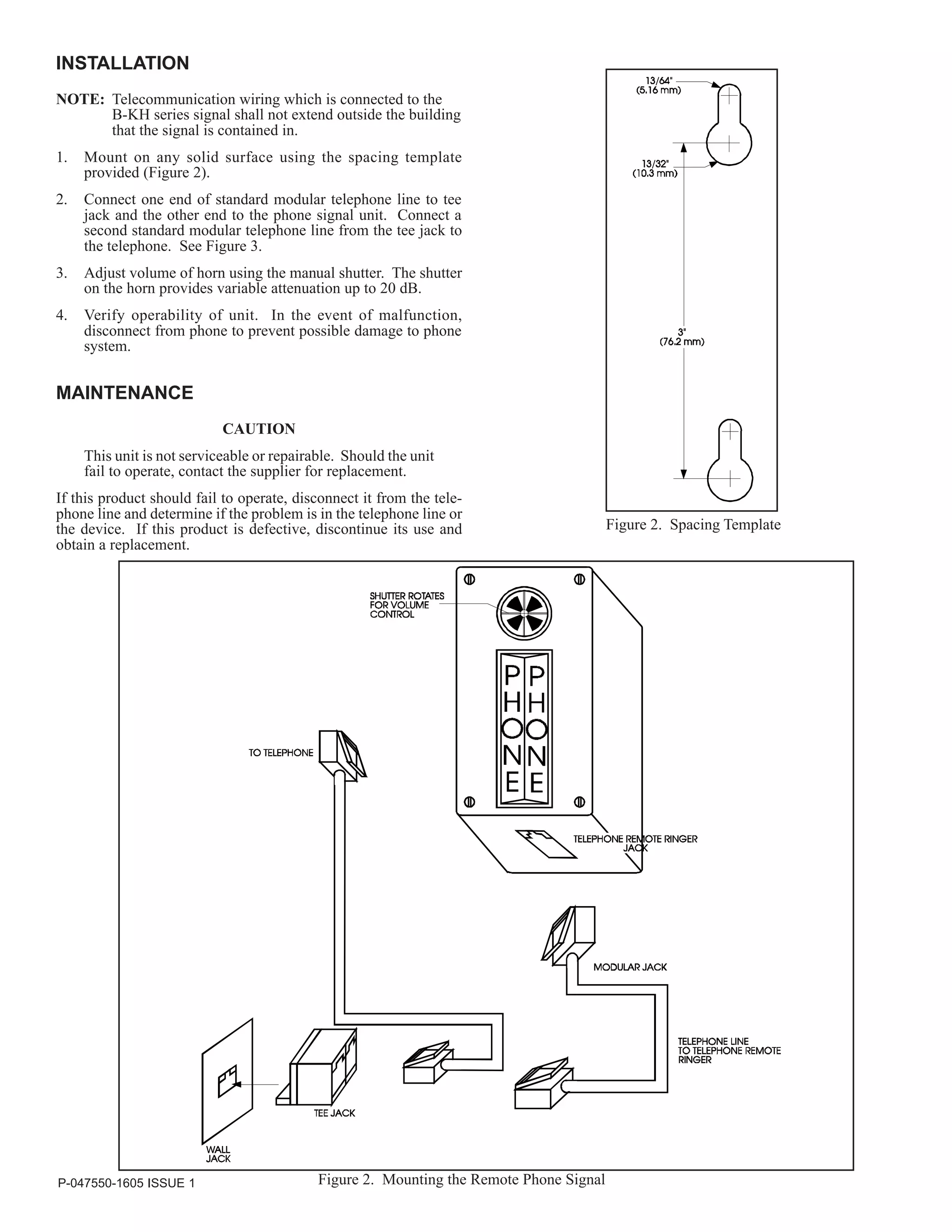 INSTALLATION

NOTE: Telecommunication wiring which is connected to the B-KH series signal shall not extend outside the building that the signal is contained in.

1. Mount on any solid surface using the spacing template provided (Figure 2).

2. Connect one end of standard modular telephone line to tee jack and the other end to the phone signal unit. Connect a second standard modular telephone line from the tee jack to the telephone. See Figure 3.

3. Adjust volume of horn using the manual shutter. The shutter on the horn provides variable attenuation up to 20 dB.

4. Verify operability of unit. In the event of malfunction, disconnect from phone to prevent possible damage to phone system.

MAINTENANCE

CAUTION

This unit is not serviceable or repairable. Should the unit fail to operate, contact the supplier for replacement.

If this product should fail to operate, disconnect it from the telephone line and determine if the problem is in the telephone line or the device. If this product is defective, discontinue its use and obtain a replacement.

13/64" (5.16 mm)

13/32" (10.3 mm)

3" (76.2 mm)

Figure 2. Spacing Template

SHUTTER ROTATES FOR VOLUME CONTROL

PHONE PHONE

TO TELEPHONE

TELEPHONE REMOTE RINGER JACK

MODULAR JACK

TELEPHONE LINE TO TELEPHONE REMOTE RINGER

TEE JACK

WALL JACK

P-047550-1605 ISSUE 1

Figure 2. Mounting the Remote Phone Signal