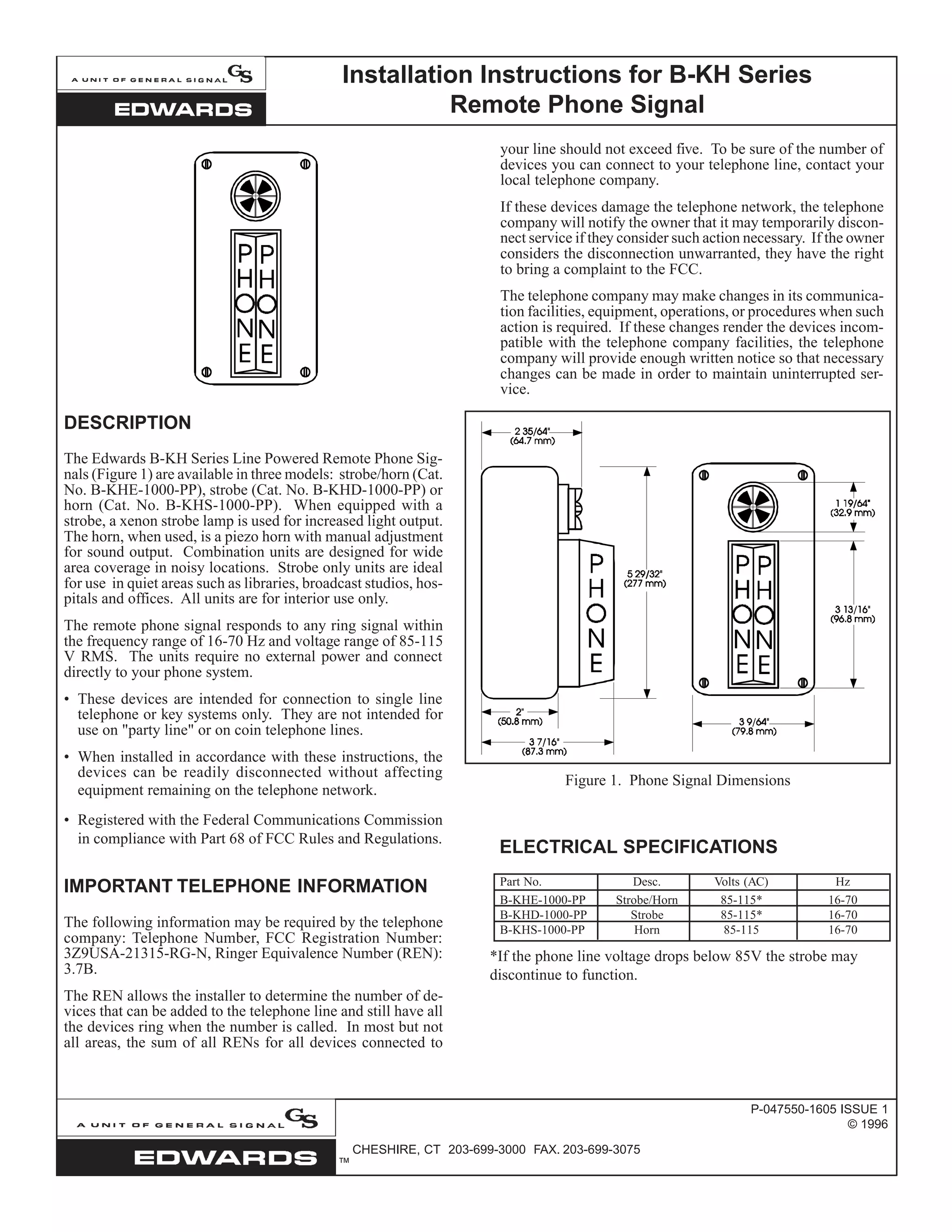 A UNIT OF GENERAL SIGNAL GS

EDWARDS

Installation Instructions for B-KH Series Remote Phone Signal

PHONE PHONE

DESCRIPTION

The Edwards B-KH Series Line Powered Remote Phone Signals (Figure 1) are available in three models: strobe/horn (Cat. No. B-KHE-1000-PP), strobe (Cat. No. B-KHD-1000-PP) or horn (Cat. No. B-KHS-1000-PP). When equipped with a strobe, a xenon strobe lamp is used for increased light output. The horn, when used, is a piezo horn with manual adjustment for sound output. Combination units are designed for wide area coverage in noisy locations. Strobe only units are ideal for use in quiet areas such as libraries, broadcast studios, hospitals and offices. All units are for interior use only.

The remote phone signal responds to any ring signal within the frequency range of 16-70 Hz and voltage range of 85-115 V RMS. The units require no external power and connect directly to your phone system.

• These devices are intended for connection to single line telephone or key systems only. They are not intended for use on "party line" or on coin telephone lines.

• When installed in accordance with these instructions, the devices can be readily disconnected without affecting equipment remaining on the telephone network.

• Registered with the Federal Communications Commission in compliance with Part 68 of FCC Rules and Regulations.

IMPORTANT TELEPHONE INFORMATION

The following information may be required by the telephone company: Telephone Number, FCC Registration Number: 3Z9USA-21315-RG-N, Ringer Equivalence Number (REN): 3.7B.

The REN allows the installer to determine the number of devices that can be added to the telephone line and still have all the devices ring when the number is called. In most but not all areas, the sum of all RENs for all devices connected to your line should not exceed five. To be sure of the number of devices you can connect to your telephone line, contact your local telephone company.

If these devices damage the telephone network, the telephone company will notify the owner that it may temporarily disconnect service if they consider such action necessary. If the owner considers the disconnection unwarranted, they have the right to bring a complaint to the FCC.

The telephone company may make changes in its communication facilities, equipment, operations, or procedures when such action is required. If these changes render the devices incompatible with the telephone company facilities, the telephone company will provide enough written notice so that necessary changes can be made in order to maintain uninterrupted service.

2 35/64" (64.7 mm)
PHONE
5 29/32" (277 mm)
2" (50.8 mm)
3 7/16" (87.3 mm)
1 19/64" (32.9 mm)
PHONE PHONE
3 13/16" (96.8 mm)
3 9/64" (79.8 mm)

Figure 1. Phone Signal Dimensions

ELECTRICAL SPECIFICATIONS

| Part No. | Desc. | Volts (AC) | Hz |
|---|---|---|---|
| B-KHE-1000-PP | Strobe/Horn | 85-115* | 16-70 |
| B-KHD-1000-PP | Strobe | 85-115* | 16-70 |
| B-KHS-1000-PP | Horn | 85-115 | 16-70 |

*If the phone line voltage drops below 85V the strobe may discontinue to function.

A UNIT OF GENERAL SIGNAL GS

EDWARDS ™

CHESHIRE, CT 203-699-3000 FAX. 203-699-3075

P-047550-1605 ISSUE 1
© 1996