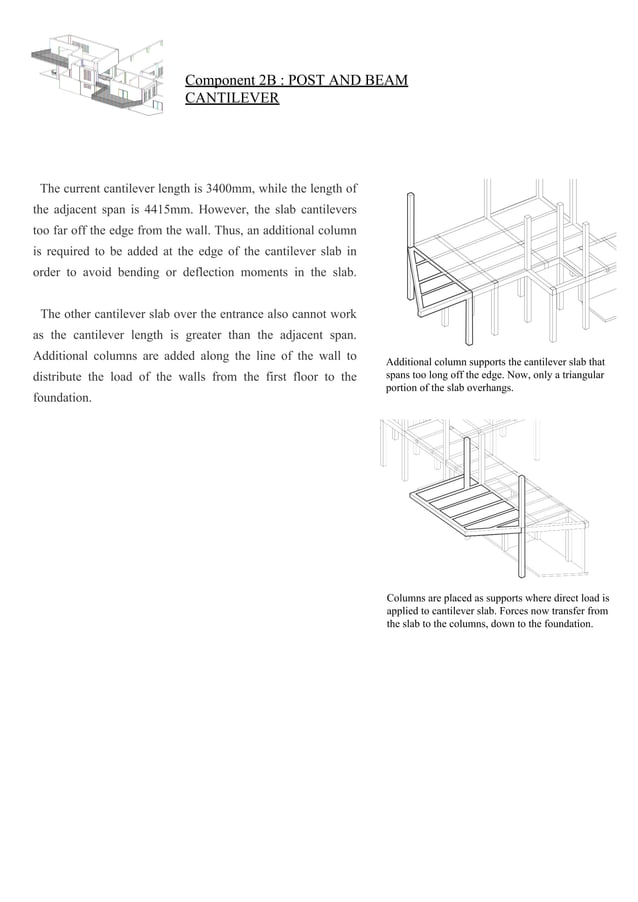 Component 2B : POST AND BEAM CANTILEVER

The current cantilever length is 3400mm, while the length of the adjacent span is 4415mm. However, the slab cantilevers too far off the edge from the wall. Thus, an additional column is required to be added at the edge of the cantilever slab in order to avoid bending or deflection moments in the slab.

The other cantilever slab over the entrance also cannot work as the cantilever length is greater than the adjacent span. Additional columns are added along the line of the wall to distribute the load of the walls from the first floor to the foundation.

Additional column supports the cantilever slab that spans too long off the edge. Now, only a triangular portion of the slab overhangs.

Columns are placed as supports where direct load is applied to cantilever slab. Forces now transfer from the slab to the columns, down to the foundation.