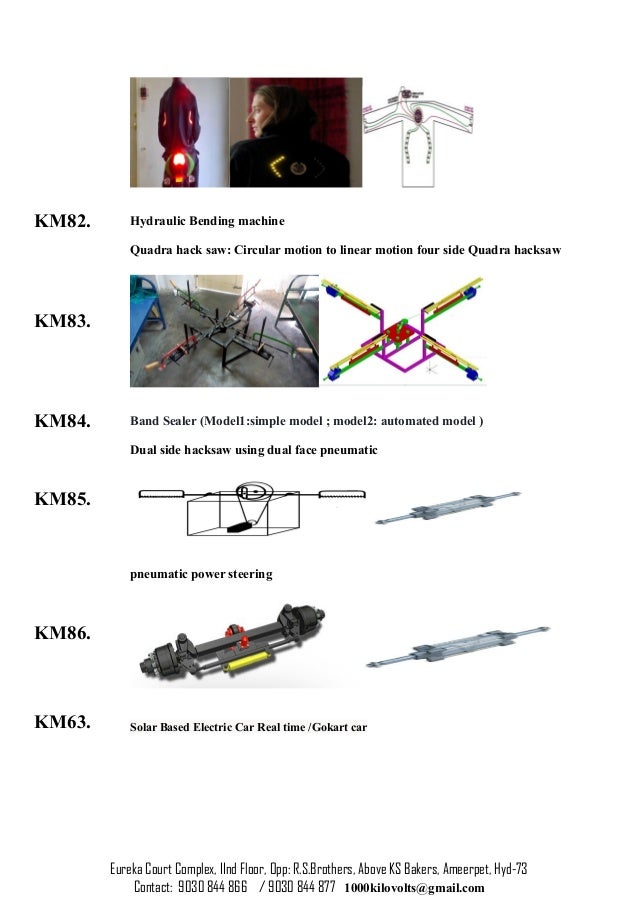 KM82. Hydraulic Bending machine

Quadra hack saw: Circular motion to linear motion four side Quadra hacksaw

KM83.

KM84. Band Sealer (Model1:simple model ; model2: automated model )

Dual side hacksaw using dual face pneumatic

KM85.

pneumatic power steering

KM86.

KM63. Solar Based Electric Car Real time /Gokart car

Eureka Court Complex, IInd Floor, Opp: R.S.Brothers, Above KS Bakers, Ameerpet, Hyd-73
Contact: 9030 844 866 / 9030 844 877 1000kilovolts@gmail.com