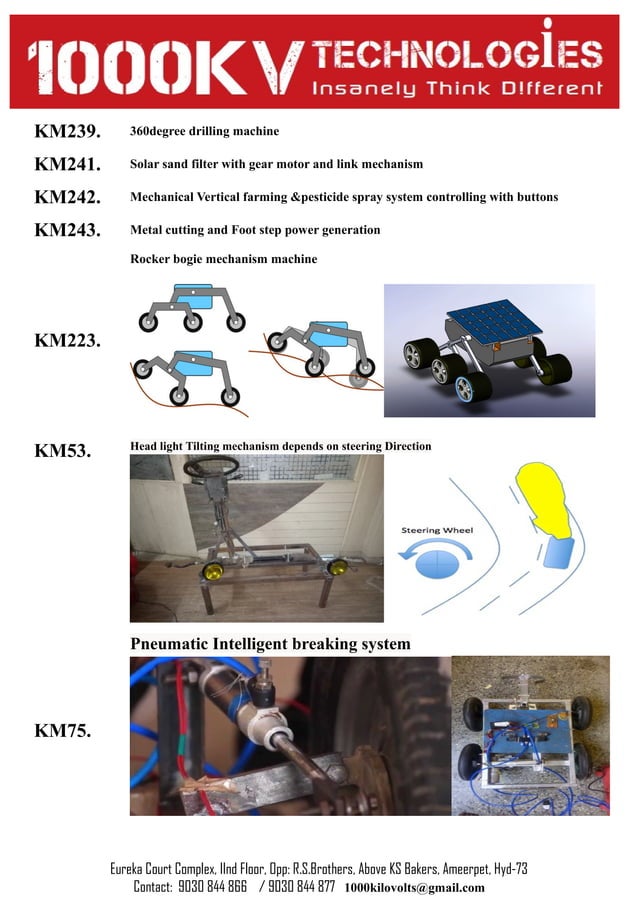 1000KV TECHNOLOGIES
Insanely Think Different

KM239. 360degree drilling machine

KM241. Solar sand filter with gear motor and link mechanism

KM242. Mechanical Vertical farming &pesticide spray system controlling with buttons

KM243. Metal cutting and Foot step power generation

Rocker bogie mechanism machine

KM223.

KM53. Head light Tilting mechanism depends on steering Direction

Steering Wheel

Pneumatic Intelligent breaking system

KM75.

Eureka Court Complex, IInd Floor, Opp: R.S.Brothers, Above KS Bakers, Ameerpet, Hyd-73
Contact: 9030 844 866 / 9030 844 877 1000kilovolts@gmail.com