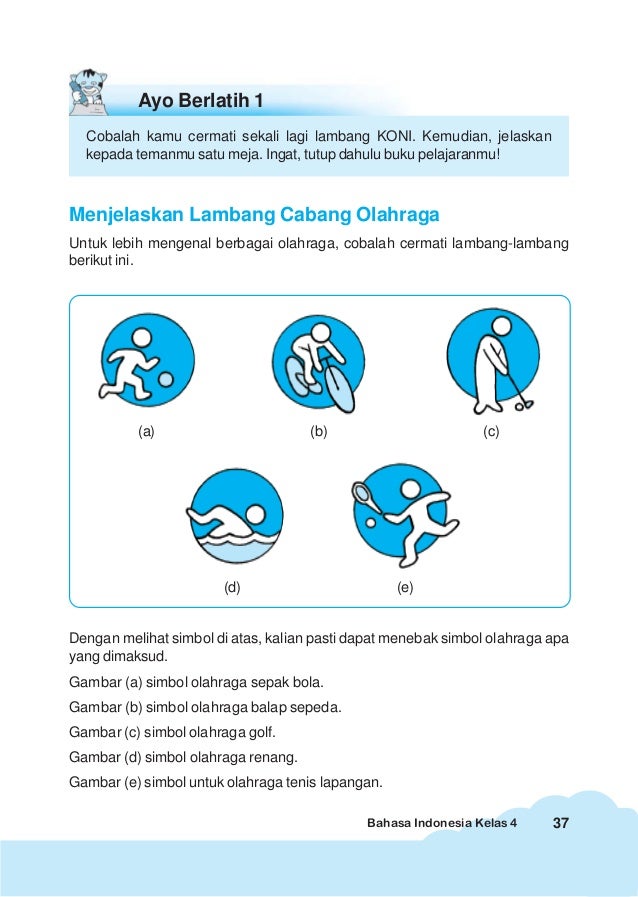 Ayo Berlatih 1

Cobalah kamu cermati sekali lagi lambang KONI. Kemudian, jelaskan kepada temanmu satu meja. Ingat, tutup dahulu buku pelajaranmu!

Menjelaskan Lambang Cabang Olahraga

Untuk lebih mengenal berbagai olahraga, cobalah cermati lambang-lambang berikut ini.

(a)

(b)

(c)

(d)

(e)

Dengan melihat simbol di atas, kalian pasti dapat menebak simbol olahraga apa yang dimaksud.

Gambar (a) simbol olahraga sepak bola.

Gambar (b) simbol olahraga balap sepeda.

Gambar (c) simbol olahraga golf.

Gambar (d) simbol olahraga renang.

Gambar (e) simbol untuk olahraga tenis lapangan.

Bahasa Indonesia Kelas 4 37