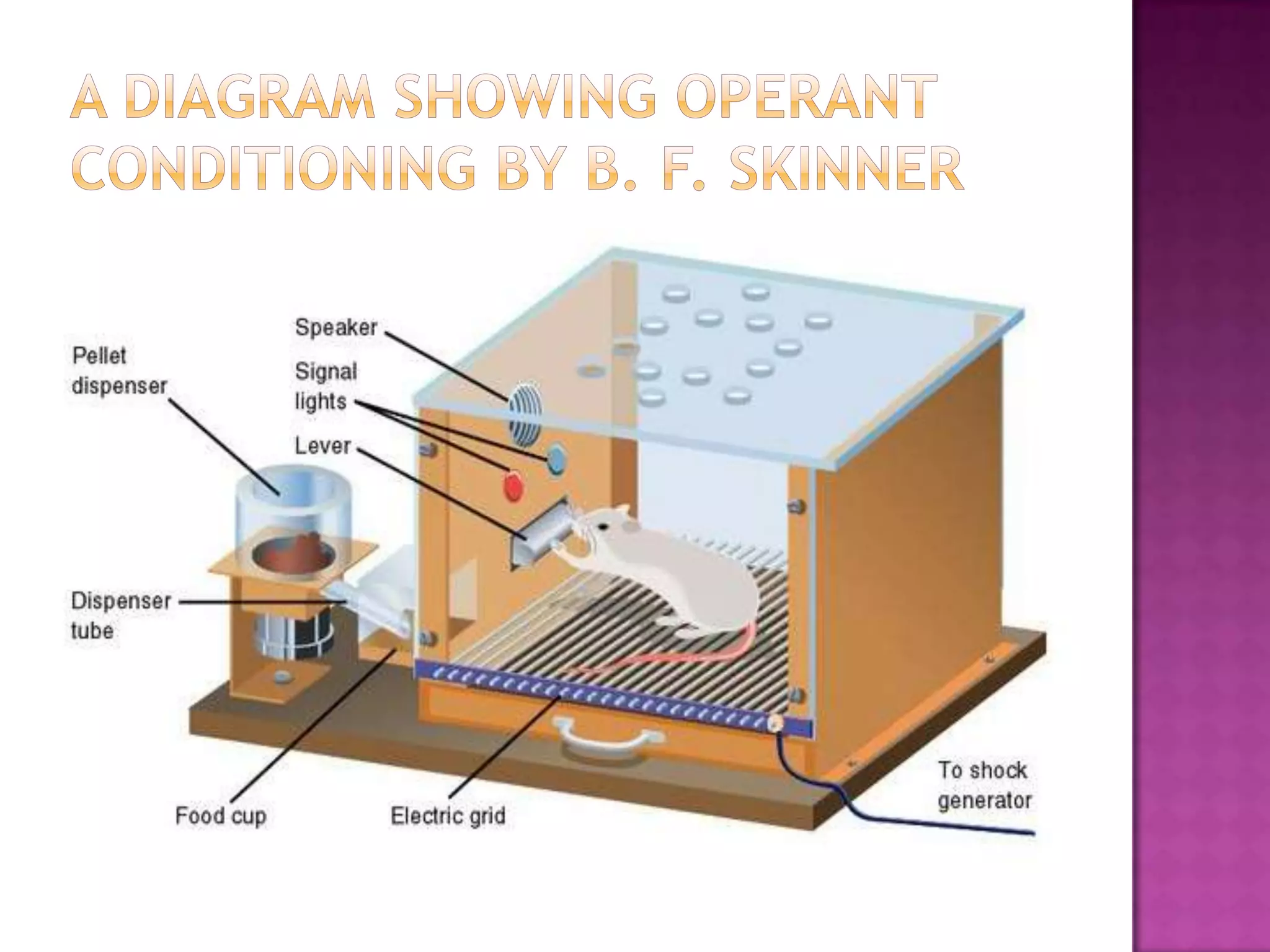 A DIAGRAM SHOWING OPERANT CONDITIONING BY B. F. SKINNER

Speaker

Pellet dispenser

Signal lights

Lever

Dispenser tube

Food cup

Electric grid

To shock generator