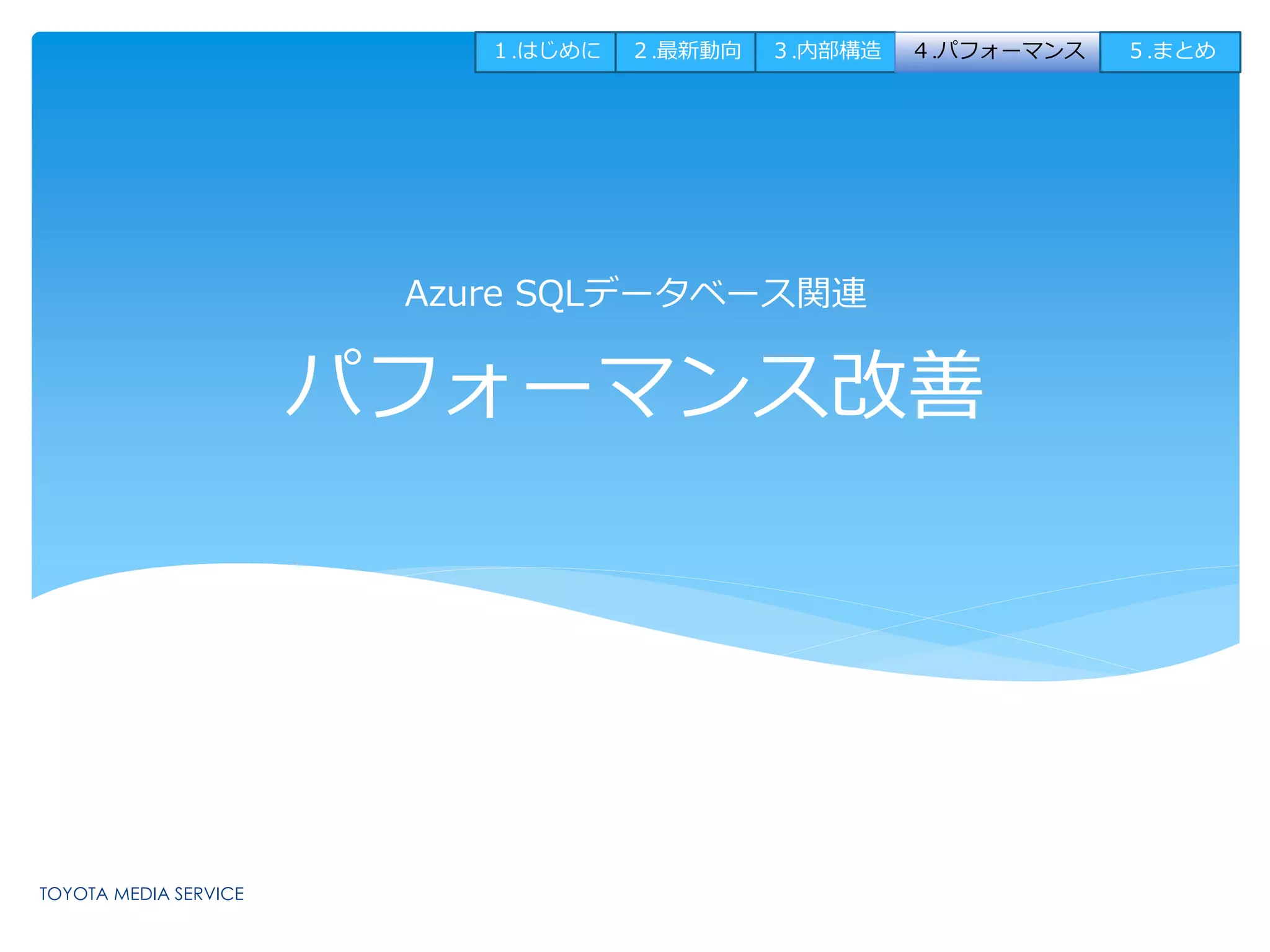 １.はじめに ２.最新動向 ３.内部構造 ４.パフォーマンス ５.まとめ

Azure SQLデータベース関連

パフォーマンス改善

TOYOTA MEDIA SERVICE