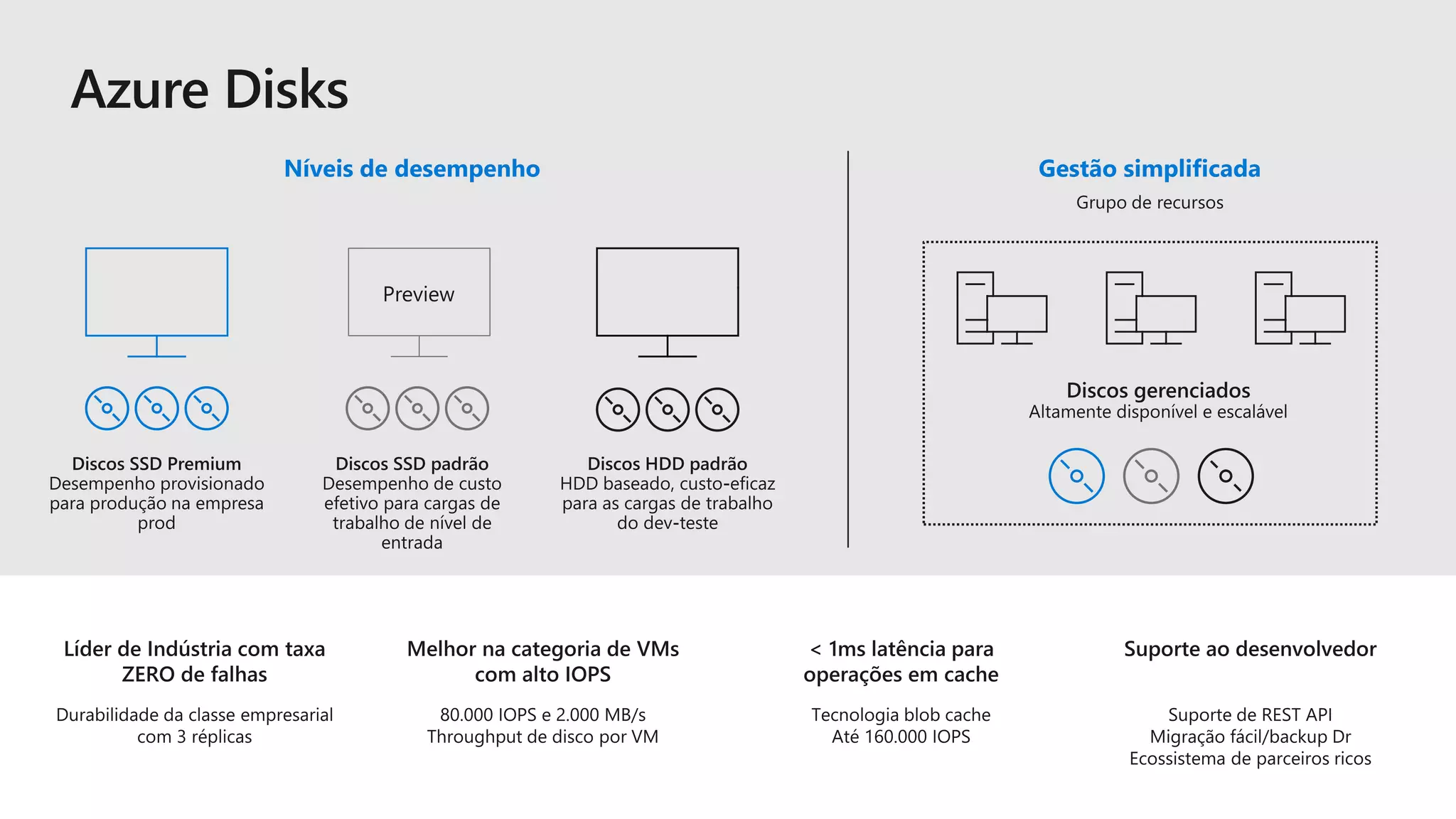 Azure Disks

Níveis de desempenho

Preview

Discos SSD Premium
Desempenho provisionado para produção na empresa prod

Discos SSD padrão
Desempenho de custo efetivo para cargas de trabalho de nível de entrada

Discos HDD padrão
HDD baseado, custo-eficaz para as cargas de trabalho do dev-teste

Gestão simplificada
Grupo de recursos

Discos gerenciados
Altamente disponível e escalável

Líder de Indústria com taxa ZERO de falhas

Durabilidade da classe empresarial com 3 réplicas

Melhor na categoria de VMs com alto IOPS

80.000 IOPS e 2.000 MB/s Throughput de disco por VM

< 1ms latência para operações em cache

Tecnologia blob cache
Até 160.000 IOPS

Suporte ao desenvolvedor

Suporte de REST API
Migração fácil/backup Dr
Ecossistema de parceiros ricos