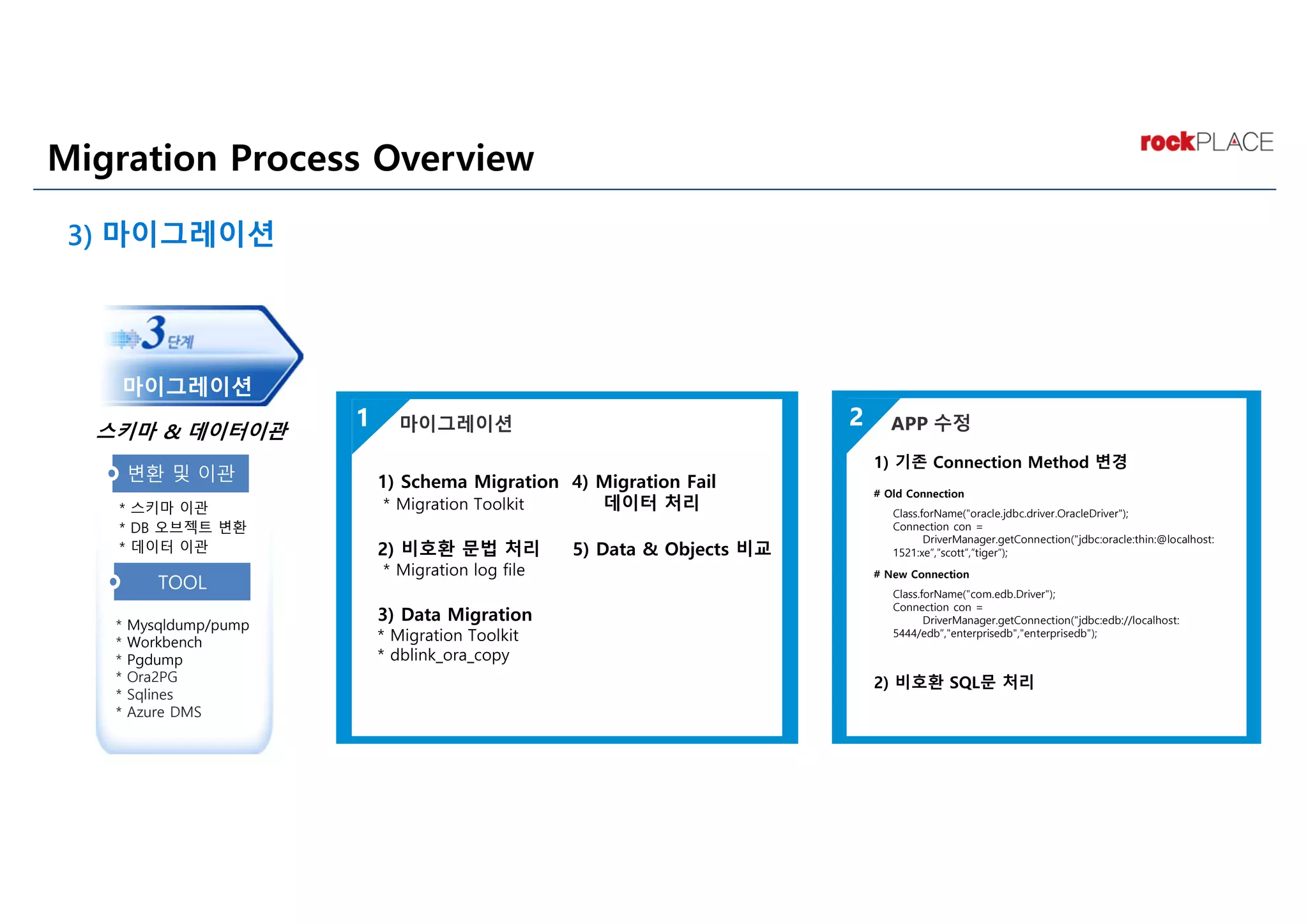 Migration Process Overview

rockPLACE

3) 마이그레이션

3 단계

마이그레이션

스키마 & 데이터이관

변환 및 이관

* 스키마 이관
* DB 오브젝트 변환
* 데이터 이관

TOOL

* Mysqldump/pump
* Workbench
* Pgdump
* Ora2PG
* Sqlines
* Azure DMS

1 마이그레이션

1) Schema Migration
* Migration Toolkit

2) 비호환 문법 처리
* Migration log file

3) Data Migration
* Migration Toolkit
* dblink_ora_copy

4) Migration Fail 데이터 처리

5) Data & Objects 비교

2 APP 수정

1) 기존 Connection Method 변경

# Old Connection

Class.forName("oracle.jdbc.driver.OracleDriver");
Connection con =
DriverManager.getConnection("jdbc:oracle:thin:@localhost:1521:xe","scott","tiger");

# New Connection

Class.forName("com.edb.Driver");
Connection con =
DriverManager.getConnection("jdbc:edb://localhost:5444/edb","enterprisedb","enterprisedb");

2) 비호환 SQL문 처리