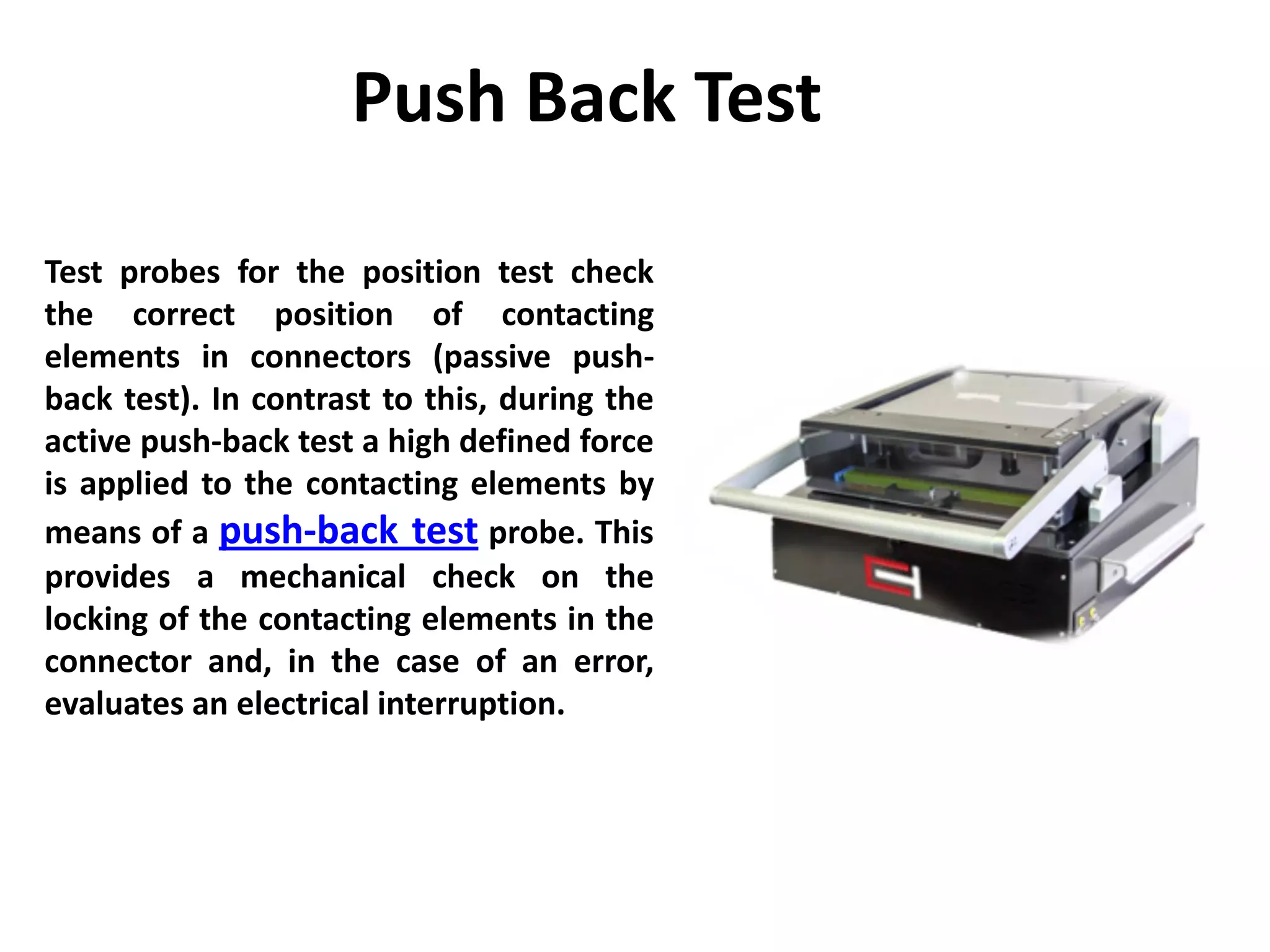 Push Back Test

Test probes for the position test check the correct position of contacting elements in connectors (passive push-back test). In contrast to this, during the active push-back test a high defined force is applied to the contacting elements by means of a push-back test probe. This provides a mechanical check on the locking of the contacting elements in the connector and, in the case of an error, evaluates an electrical interruption.