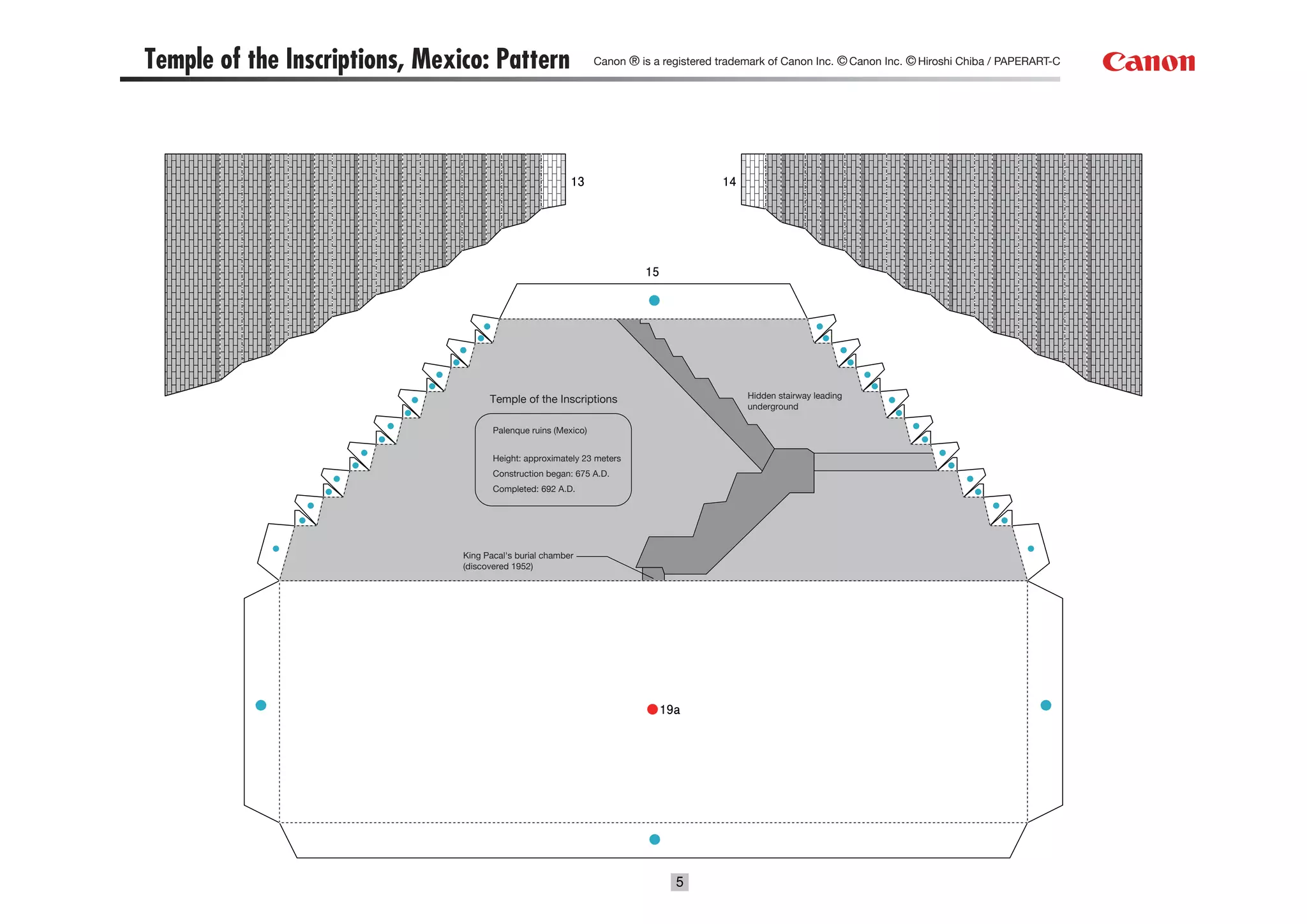 Temple of the Inscriptions, Mexico: Pattern

Canon ® is a registered trademark of Canon Inc. © Canon Inc. © Hiroshi Chiba / PAPERART-C

Canon

13

14

15

Temple of the Inscriptions

Palenque ruins (Mexico)

Height: approximately 23 meters
Construction began: 675 A.D.
Completed: 692 A.D.

Hidden stairway leading underground

King Pacal's burial chamber (discovered 1952)

19a

5