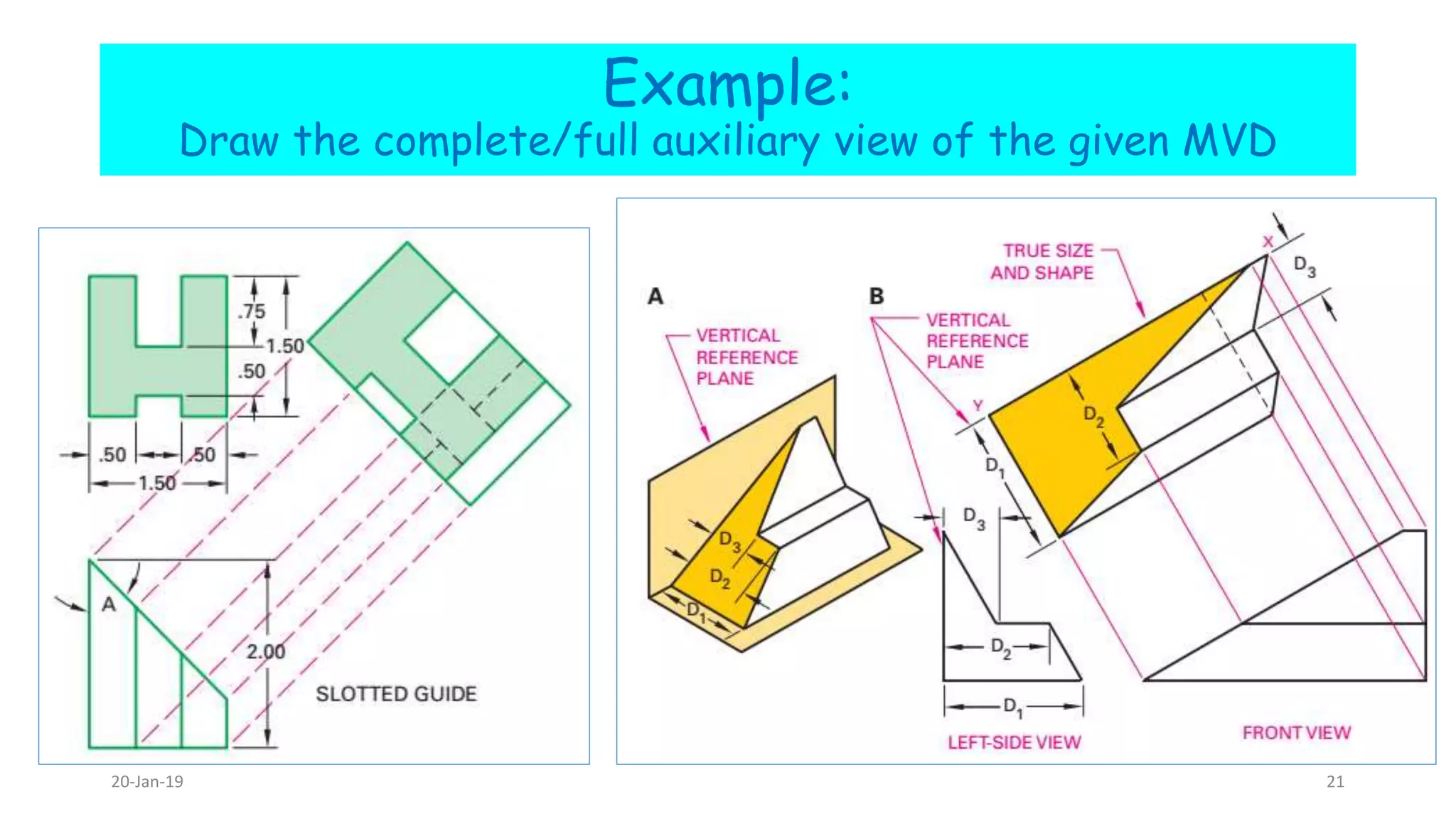 Example:
Draw the complete/full auxiliary view of the given MVD

.75
1.50
.50
.50
.50
1.50
A
2.00
SLOTTED GUIDE

A
VERTICAL REFERENCE PLANE
$D_3$
$D_2$
$D_1$

B
VERTICAL REFERENCE PLANE
TRUE SIZE AND SHAPE
X
$D_3$
Y
$D_2$
$D_1$
$D_3$
$D_2$
$D_1$
LEFT-SIDE VIEW
FRONT VIEW

20-Jan-19
21