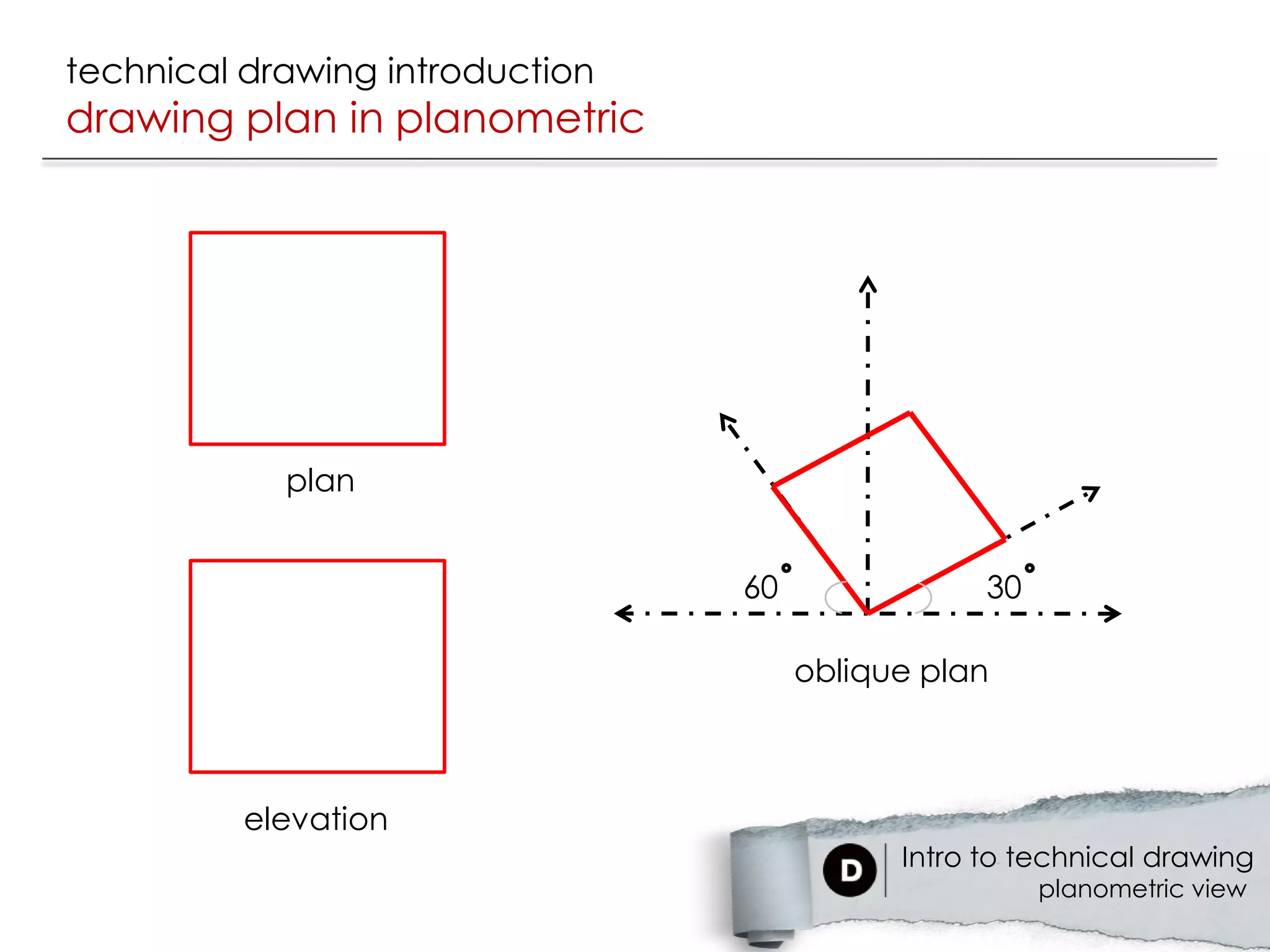 technical drawing introduction
drawing plan in planometric

plan

elevation

60°

30°

oblique plan

D

Intro to technical drawing
planometric view