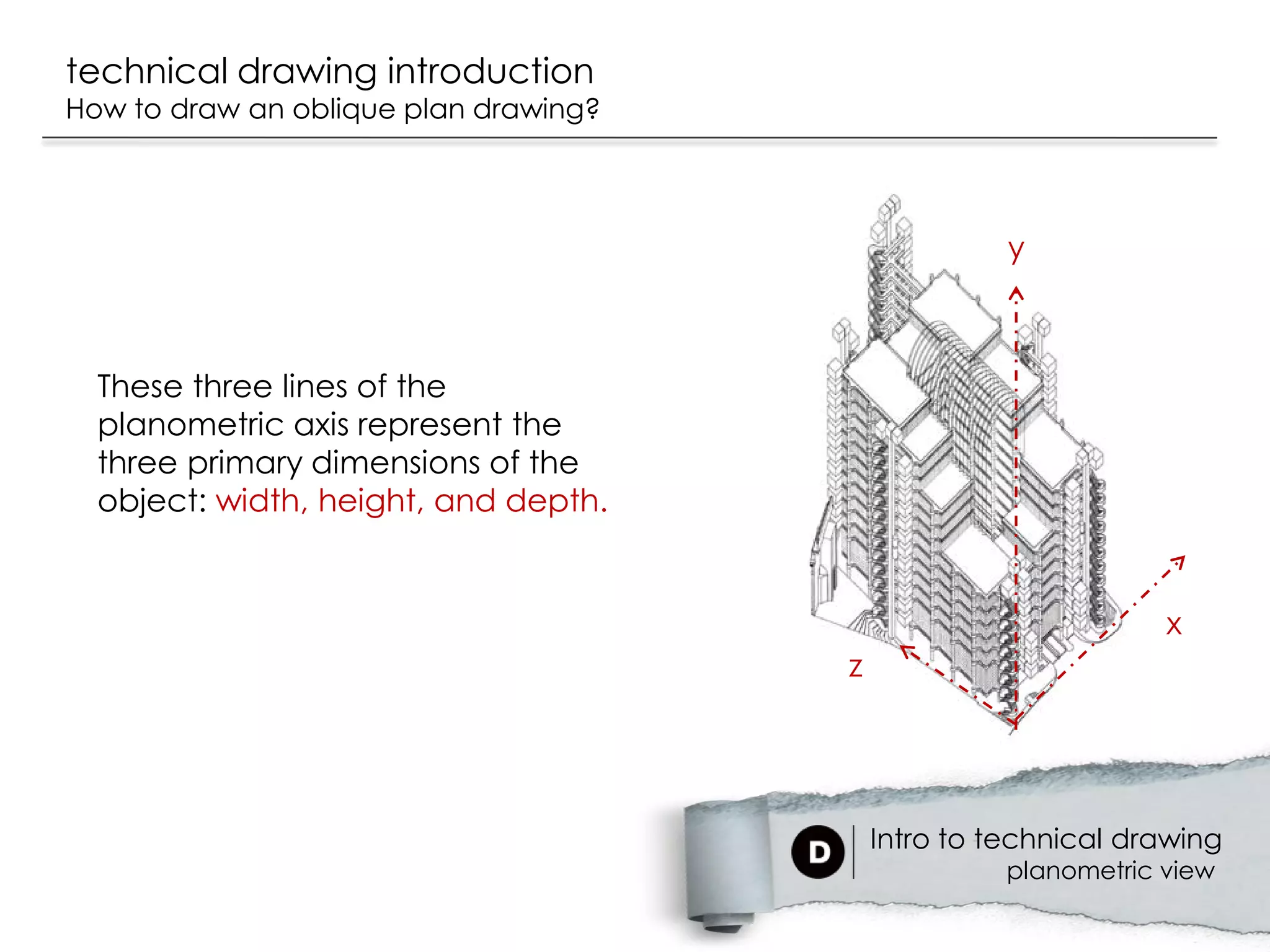 technical drawing introduction
How to draw an oblique plan drawing?

These three lines of the planometric axis represent the three primary dimensions of the object: width, height, and depth.

y

x

z

D

Intro to technical drawing
planometric view