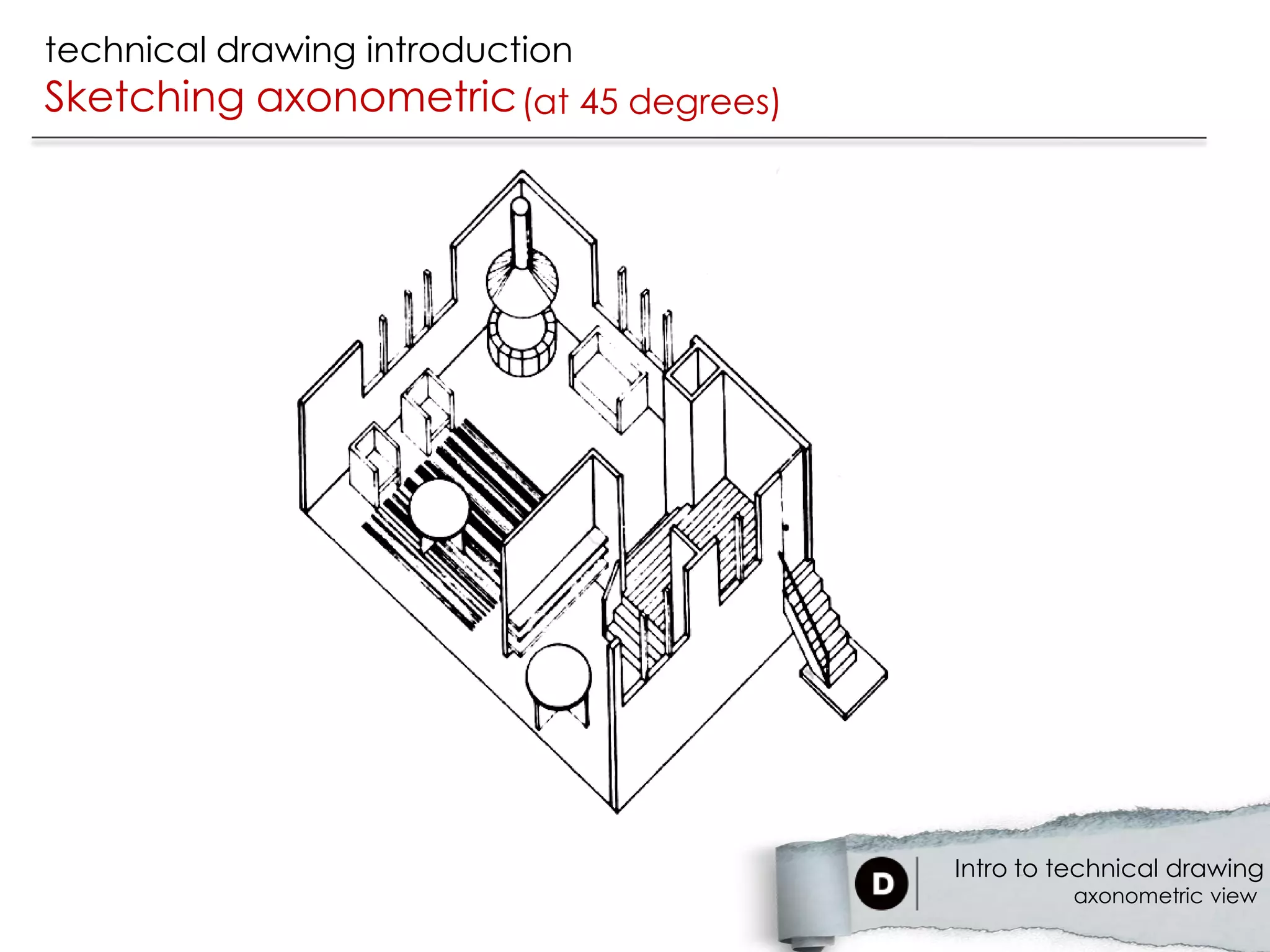 technical drawing introduction

Sketching axonometric (at 45 degrees)

D

Intro to technical drawing
axonometric view