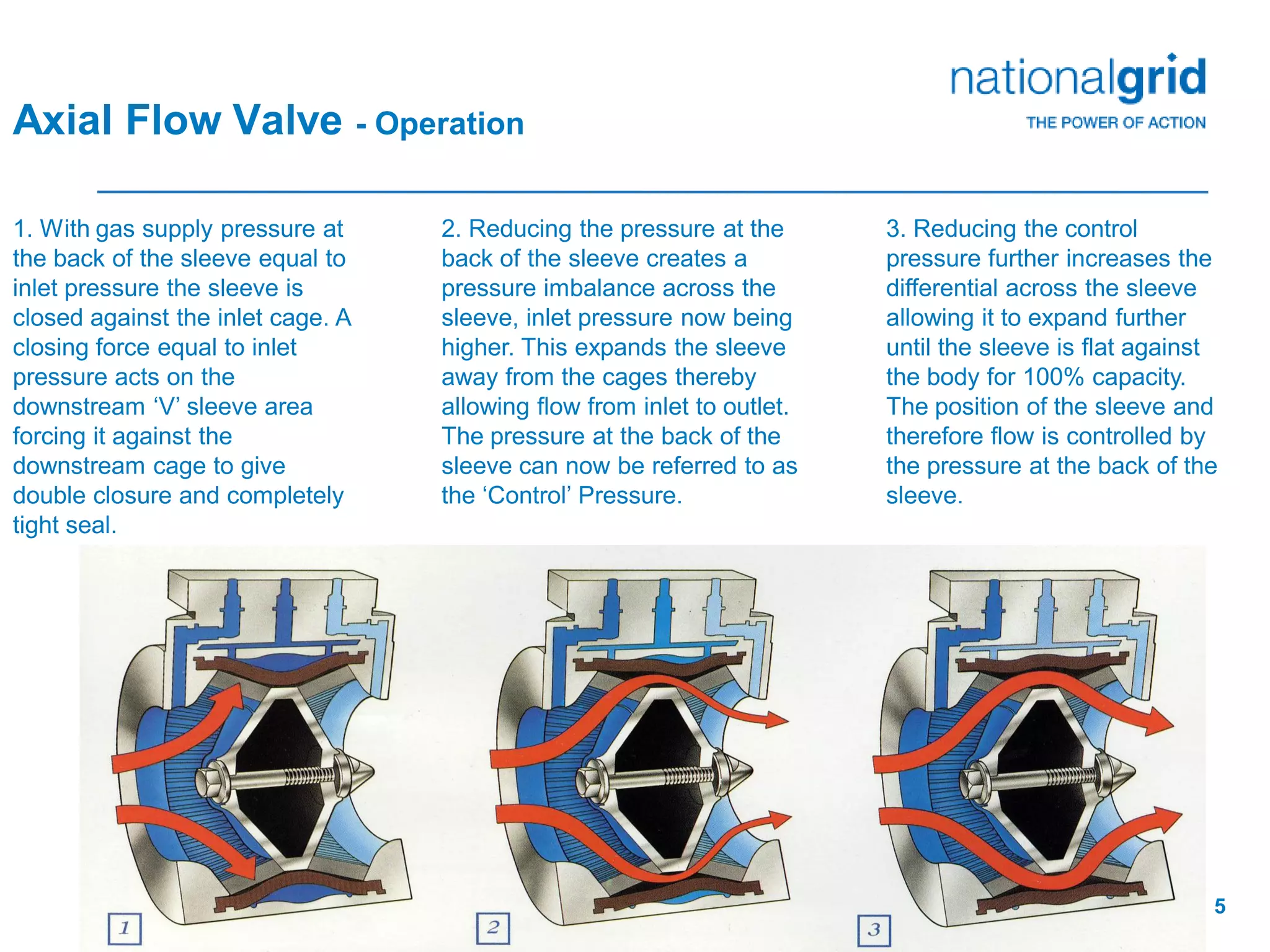 nationalgrid
THE POWER OF ACTION

Axial Flow Valve - Operation

1. With gas supply pressure at the back of the sleeve equal to inlet pressure the sleeve is closed against the inlet cage. A closing force equal to inlet pressure acts on the downstream ‘V’ sleeve area forcing it against the downstream cage to give double closure and completely tight seal.

2. Reducing the pressure at the back of the sleeve creates a pressure imbalance across the sleeve, inlet pressure now being higher. This expands the sleeve away from the cages thereby allowing flow from inlet to outlet. The pressure at the back of the sleeve can now be referred to as the ‘Control’ Pressure.

3. Reducing the control pressure further increases the differential across the sleeve allowing it to expand further until the sleeve is flat against the body for 100% capacity. The position of the sleeve and therefore flow is controlled by the pressure at the back of the sleeve.

1

2

3

5