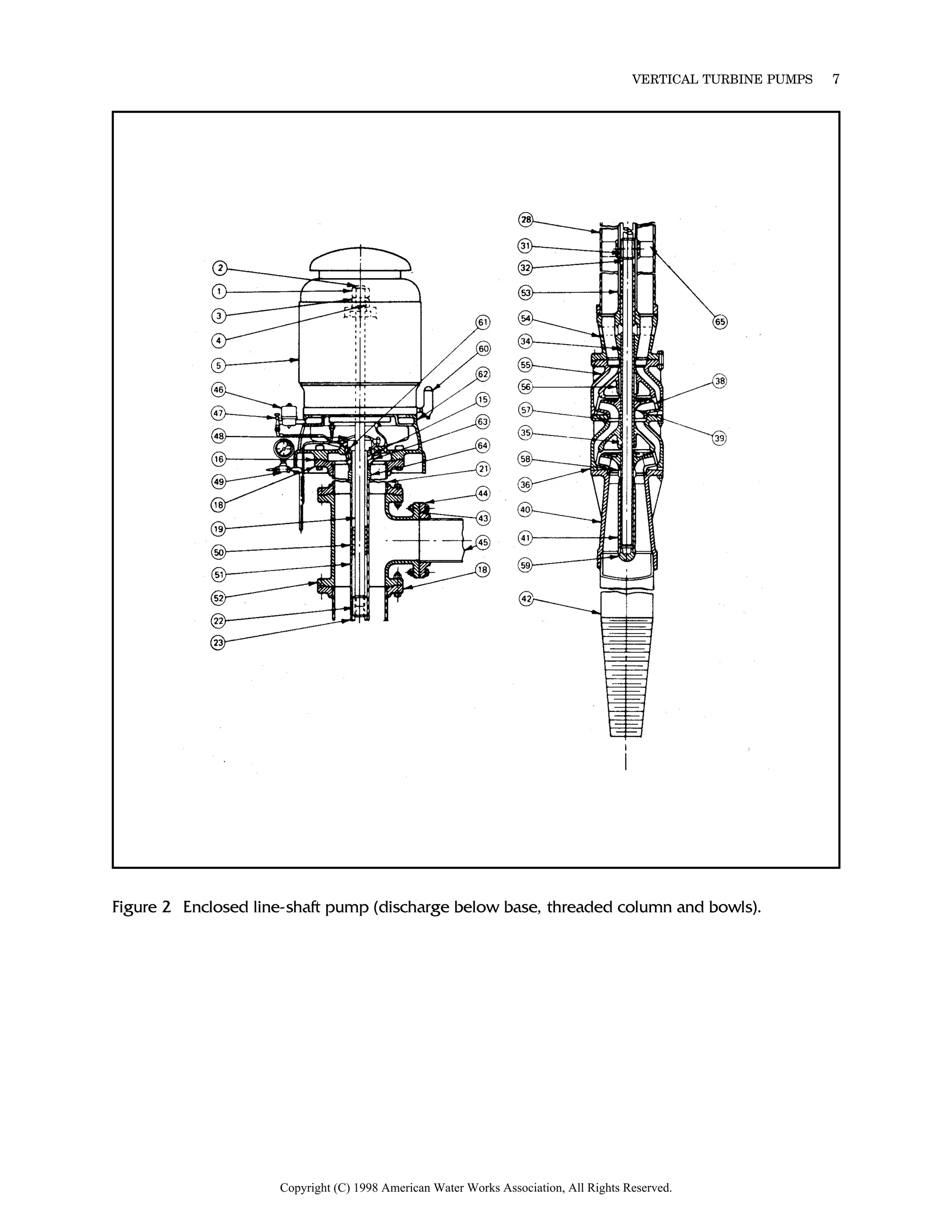 VERTICAL TURBINE PUMPS 7

2
1
3
4
5
46
47
48
16
49
18
19
50
51
52
22
23
61
60
62
15
63
64
21
44
43
45
18
28
31
32
53
54
34
55
56
57
35
58
36
40
41
59
42
65
38
39

Figure 2 Enclosed line-shaft pump (discharge below base, threaded column and bowls).

Copyright (C) 1998 American Water Works Association, All Rights Reserved.