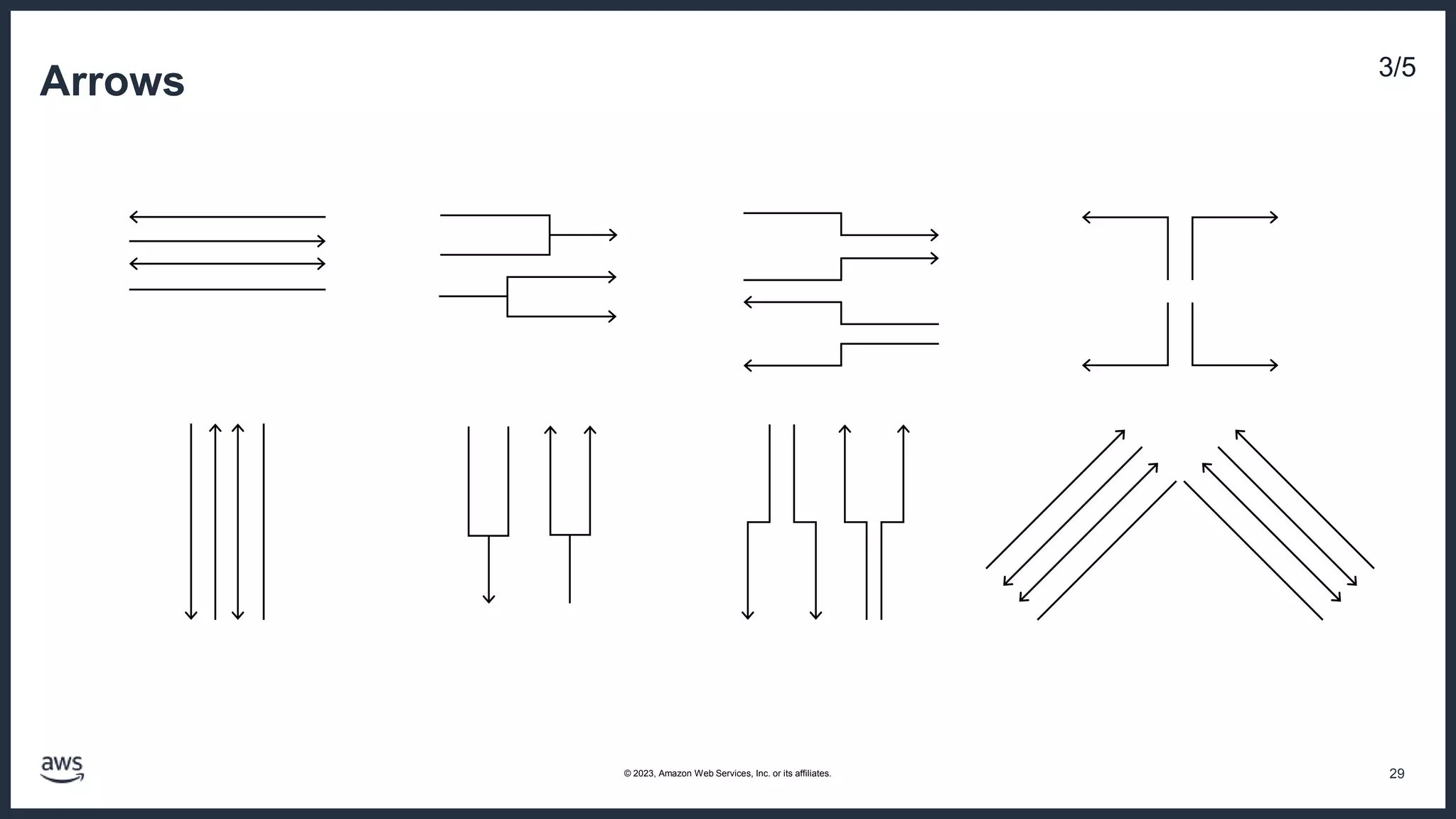 Arrows

3/5

aws

© 2023, Amazon Web Services, Inc. or its affiliates.

29