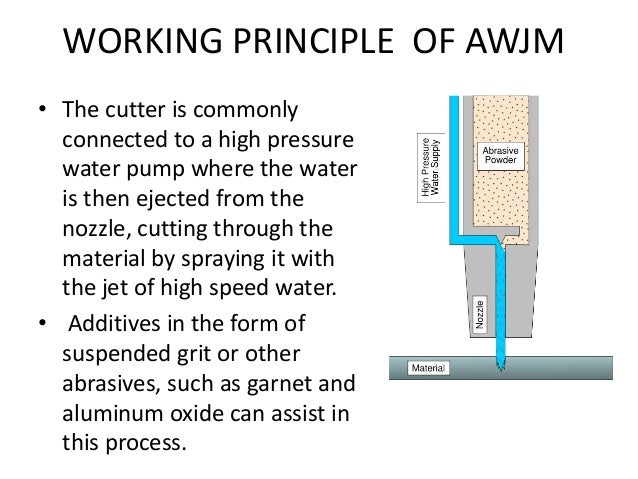 WORKING PRINCIPLE OF AWJM

• The cutter is commonly connected to a high pressure water pump where the water is then ejected from the nozzle, cutting through the material by spraying it with the jet of high speed water.

• Additives in the form of suspended grit or other abrasives, such as garnet and aluminum oxide can assist in this process.

High Pressure Water Supply

Abrasive Powder

Nozzle

Material