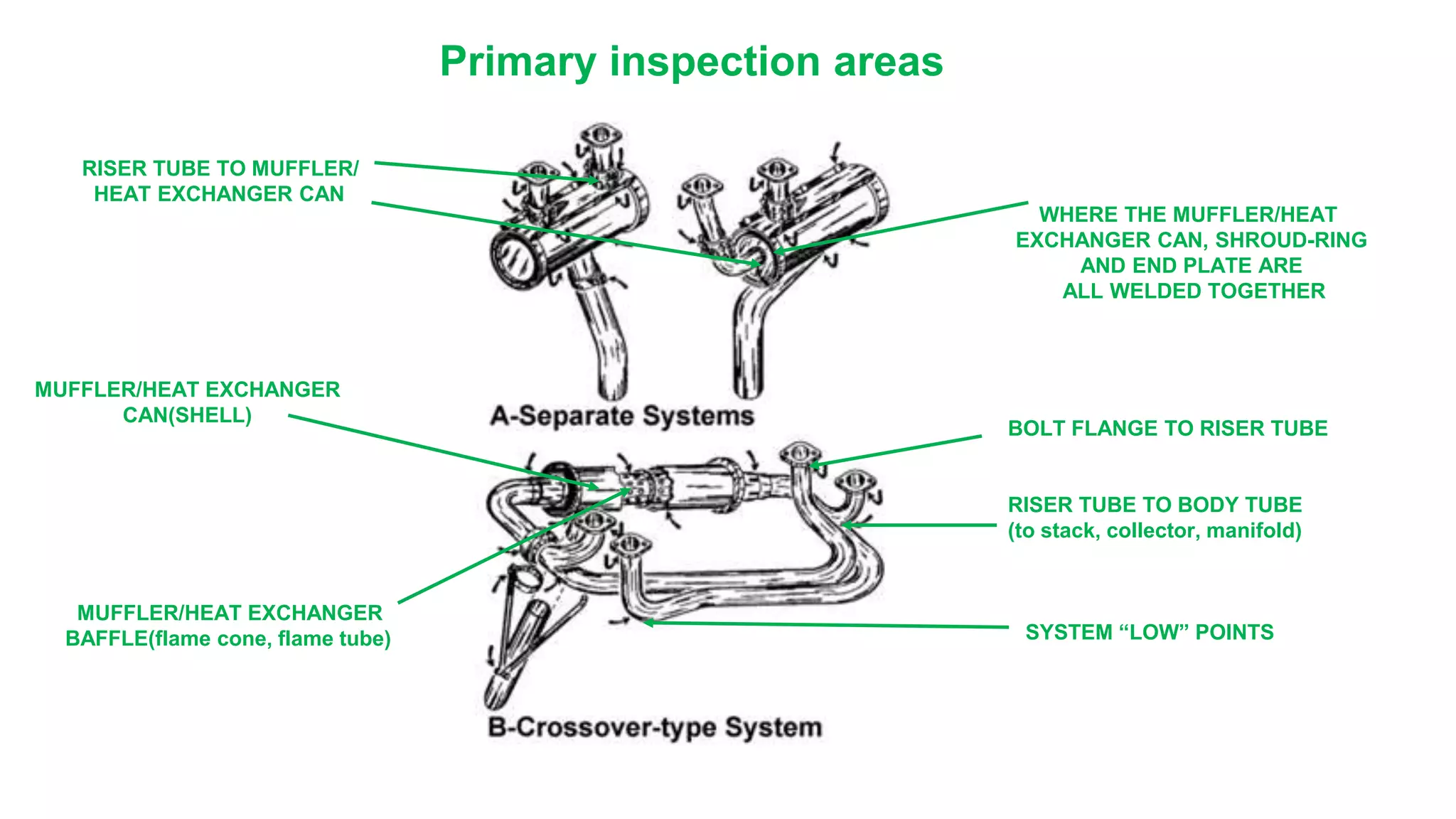 Primary inspection areas

RISER TUBE TO MUFFLER/ HEAT EXCHANGER CAN

WHERE THE MUFFLER/HEAT EXCHANGER CAN, SHROUD-RING AND END PLATE ARE ALL WELDED TOGETHER

MUFFLER/HEAT EXCHANGER CAN(SHELL)

A-Separate Systems

BOLT FLANGE TO RISER TUBE

RISER TUBE TO BODY TUBE (to stack, collector, manifold)

MUFFLER/HEAT EXCHANGER BAFFLE(flame cone, flame tube)

SYSTEM “LOW” POINTS

B-Crossover-type System