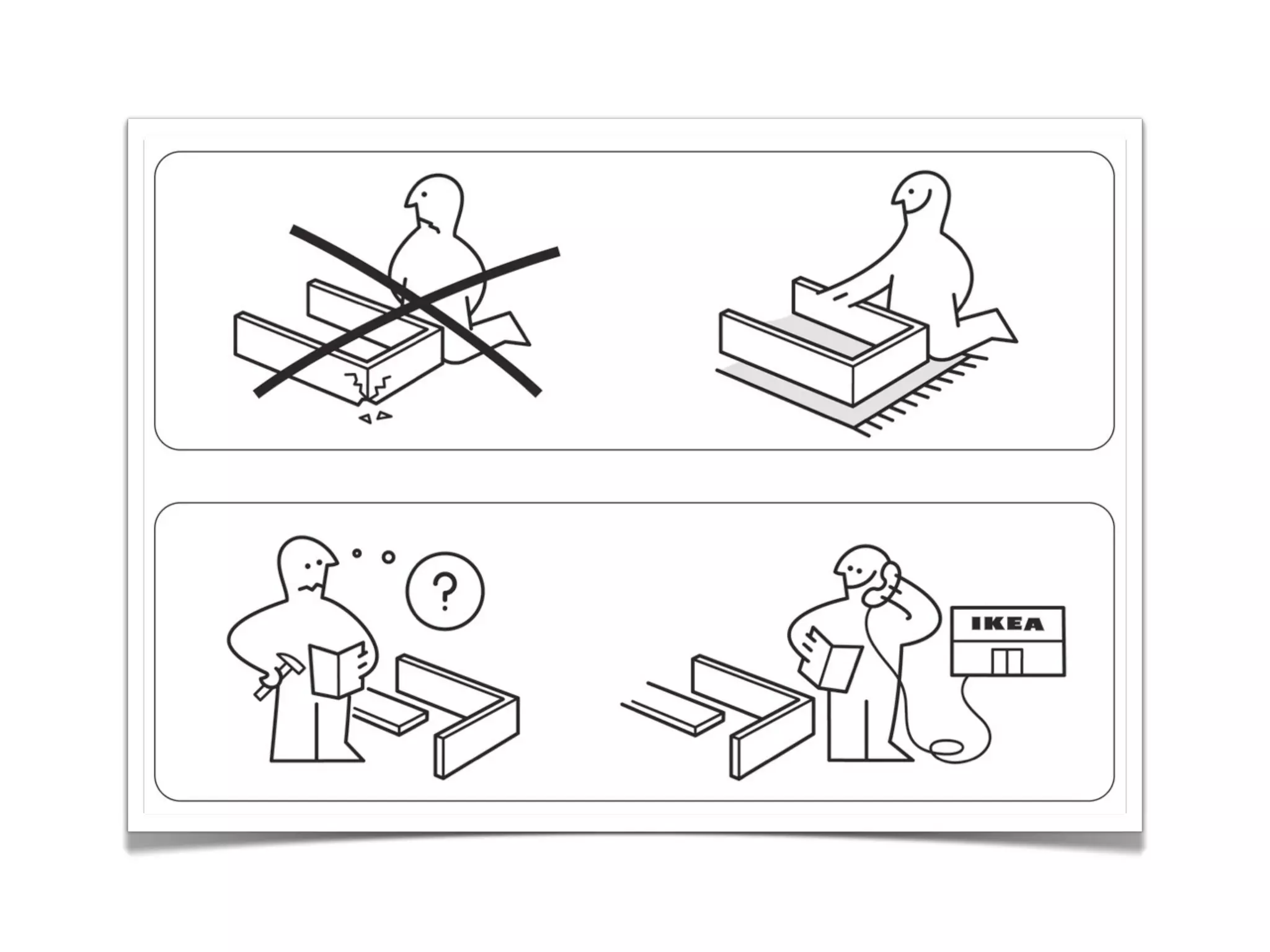 ?

IKEA