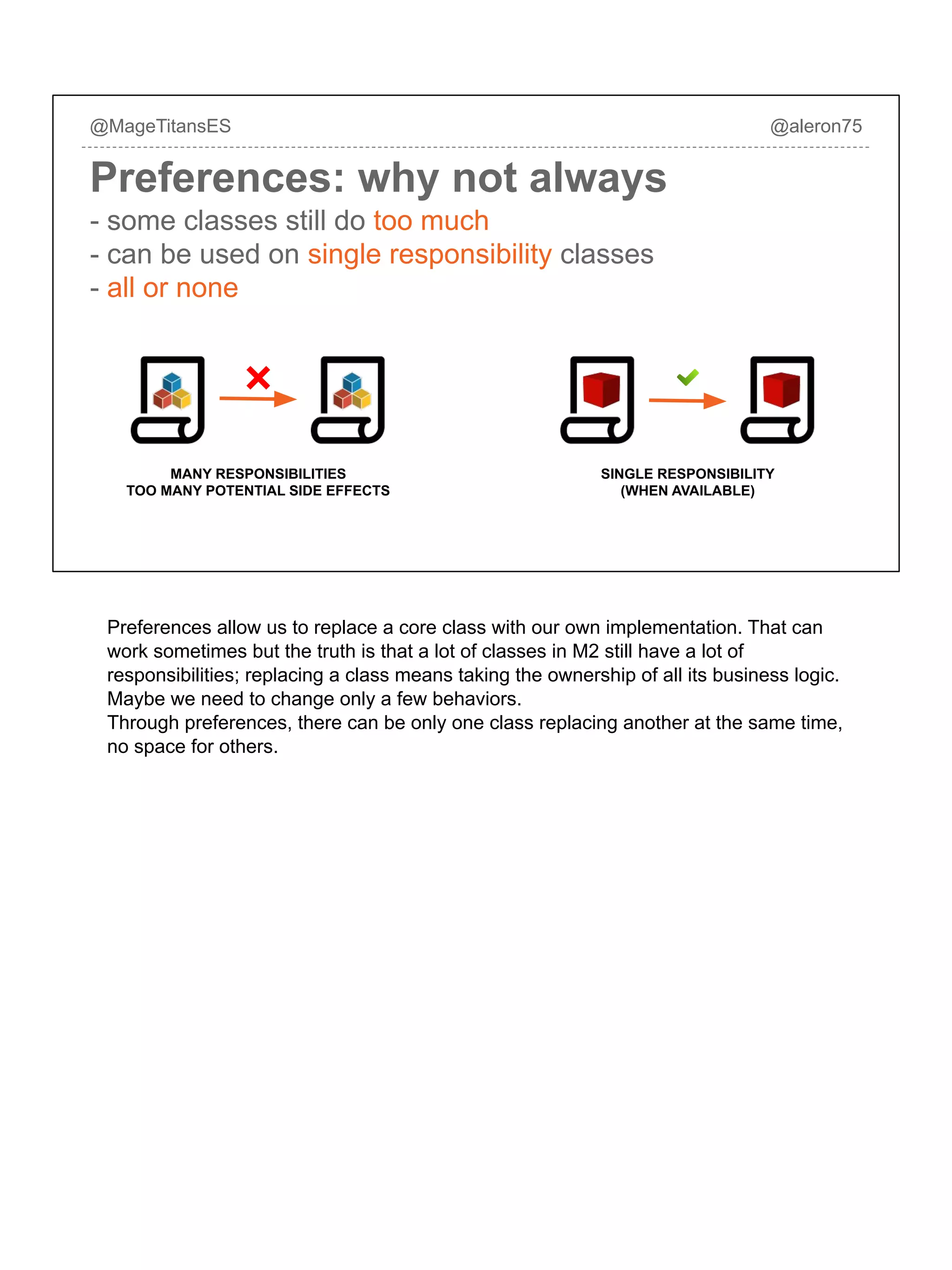 @MageTitansES @aleron75

Preferences: why not always

- some classes still do too much
- can be used on single responsibility classes
- all or none

MANY RESPONSIBILITIES
TOO MANY POTENTIAL SIDE EFFECTS

SINGLE RESPONSIBILITY
(WHEN AVAILABLE)

Preferences allow us to replace a core class with our own implementation. That can work sometimes but the truth is that a lot of classes in M2 still have a lot of responsibilities; replacing a class means taking the ownership of all its business logic. Maybe we need to change only a few behaviors.
Through preferences, there can be only one class replacing another at the same time, no space for others.